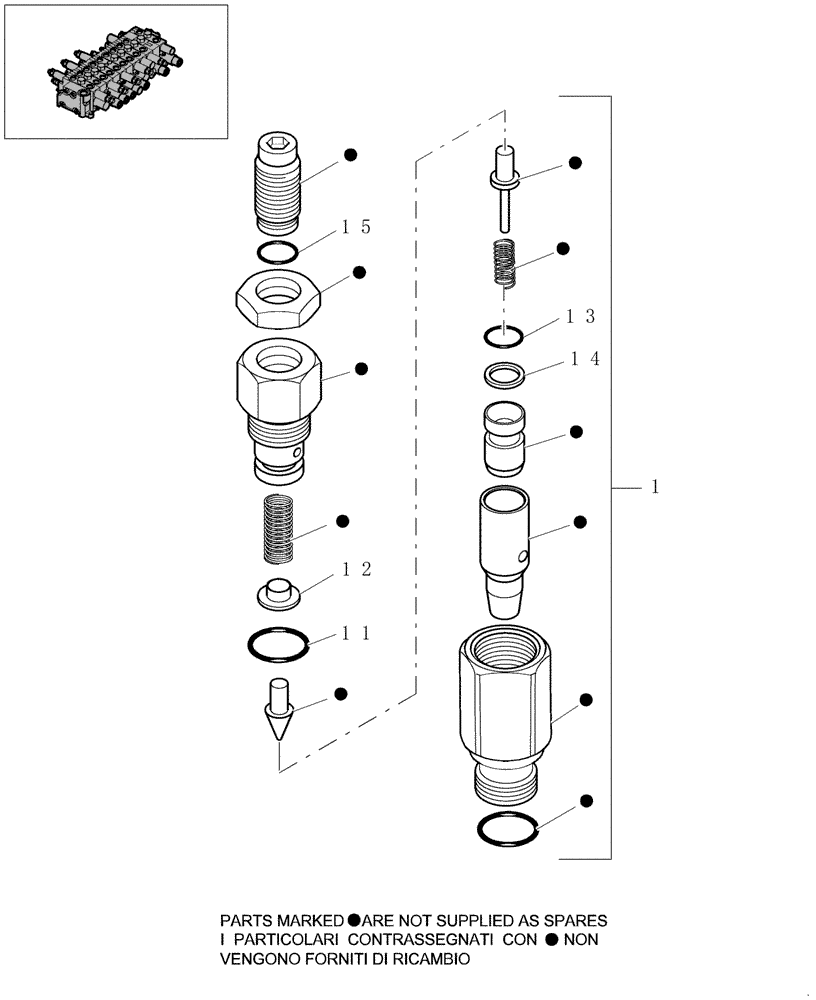 15
13
14
1
12
11

PARTS MARKED ● ARE NOT SUPPLIED AS SPARES
I PARTICOLARI CONTRASSEGNATI CON ● NON VENGONO FORNITI DI RICAMBIO