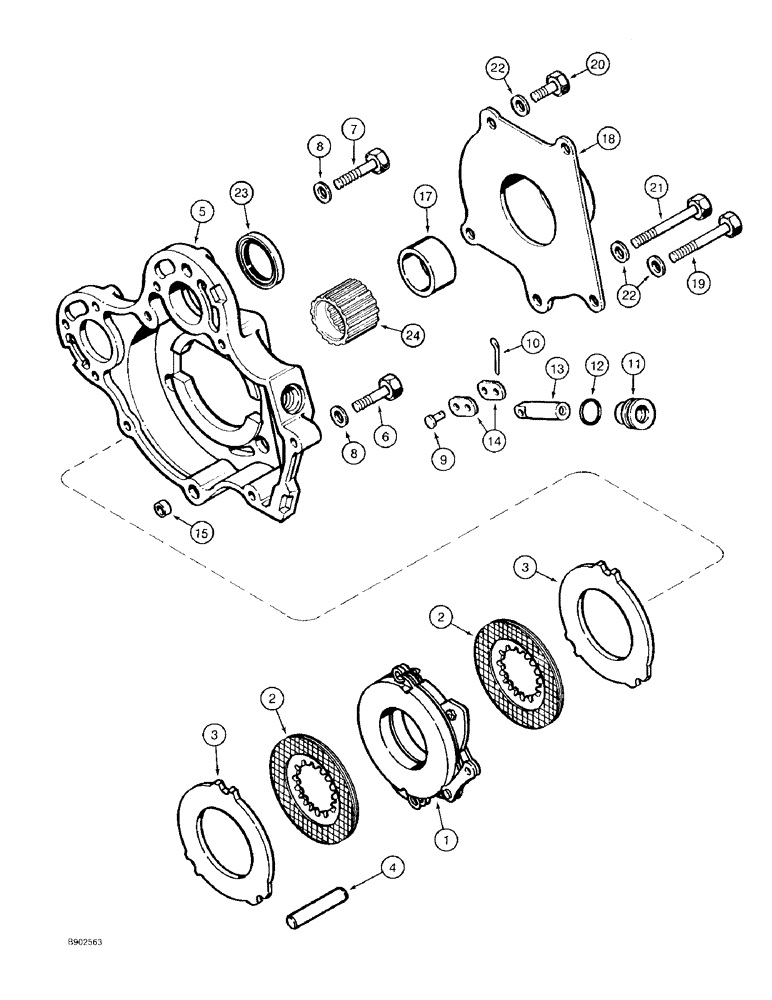 22
20
8
7
18
23
5
17
21
22
19
24
10
13
12
11
8
6
9
14
15
3
2
2
3
1
4
B902563