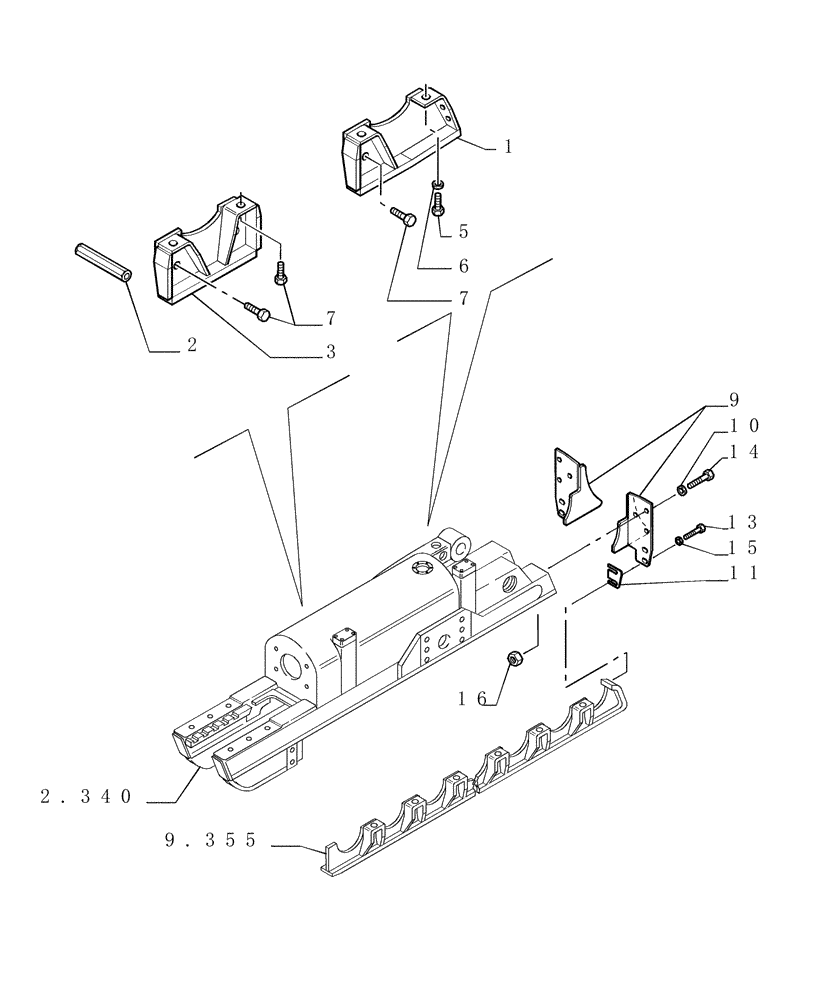 1
5
6
7
7
2
3
9
10
14
13
15
11
16
2.340
9.355