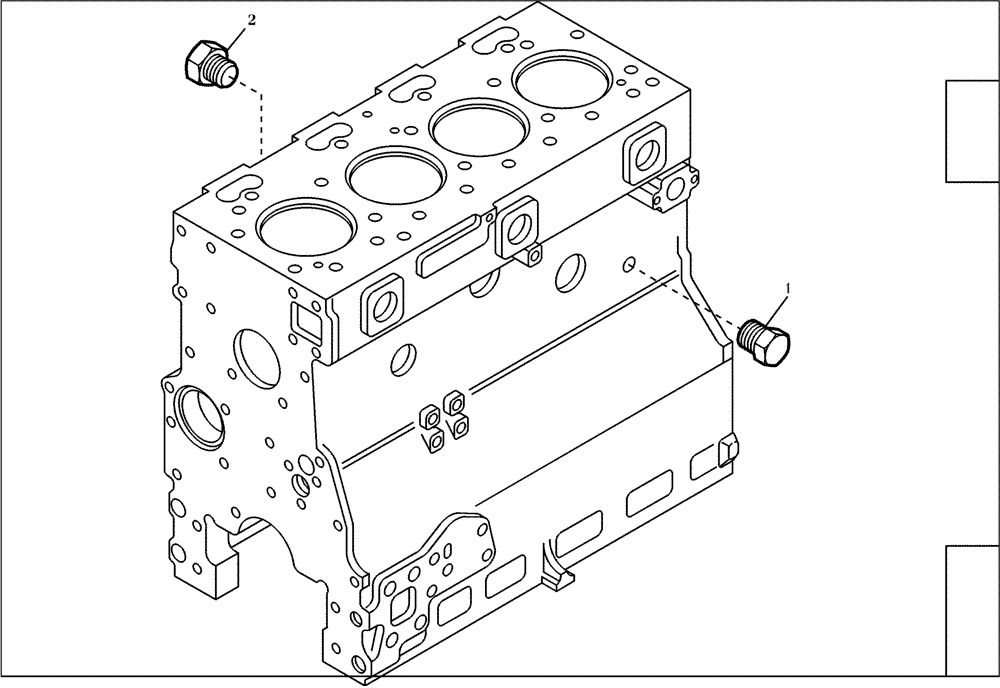 2

1