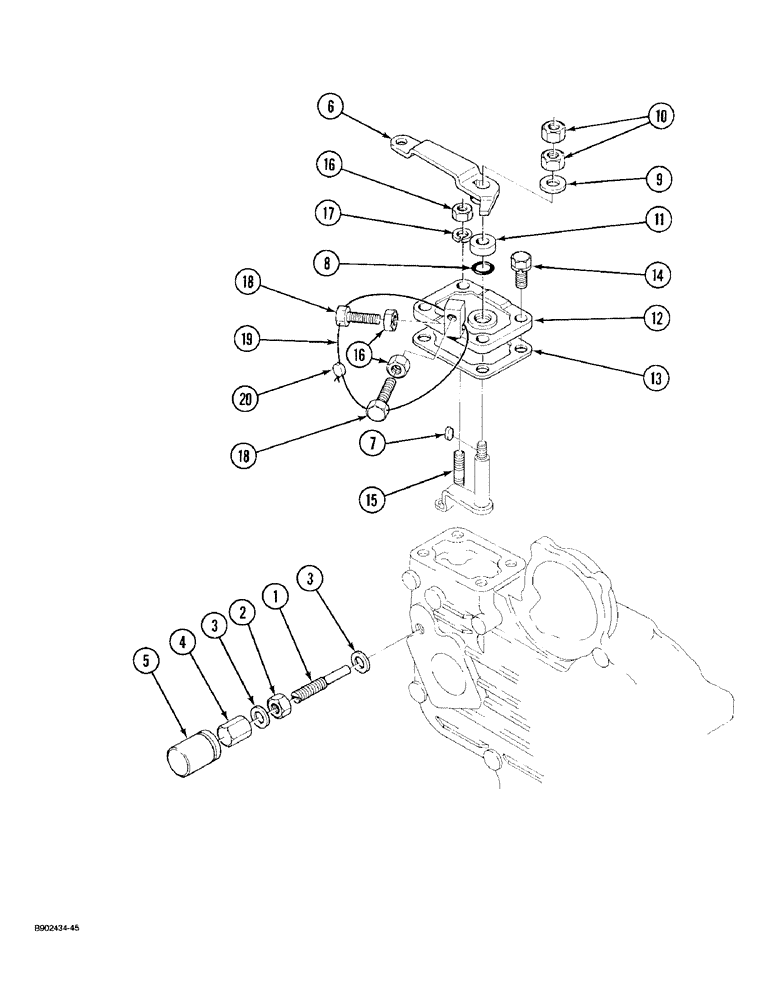 6
10
16
9
17
11
8
14
18
12
19
16
13
20
18
7
15
3
1
2
3
4
5
B902434-45