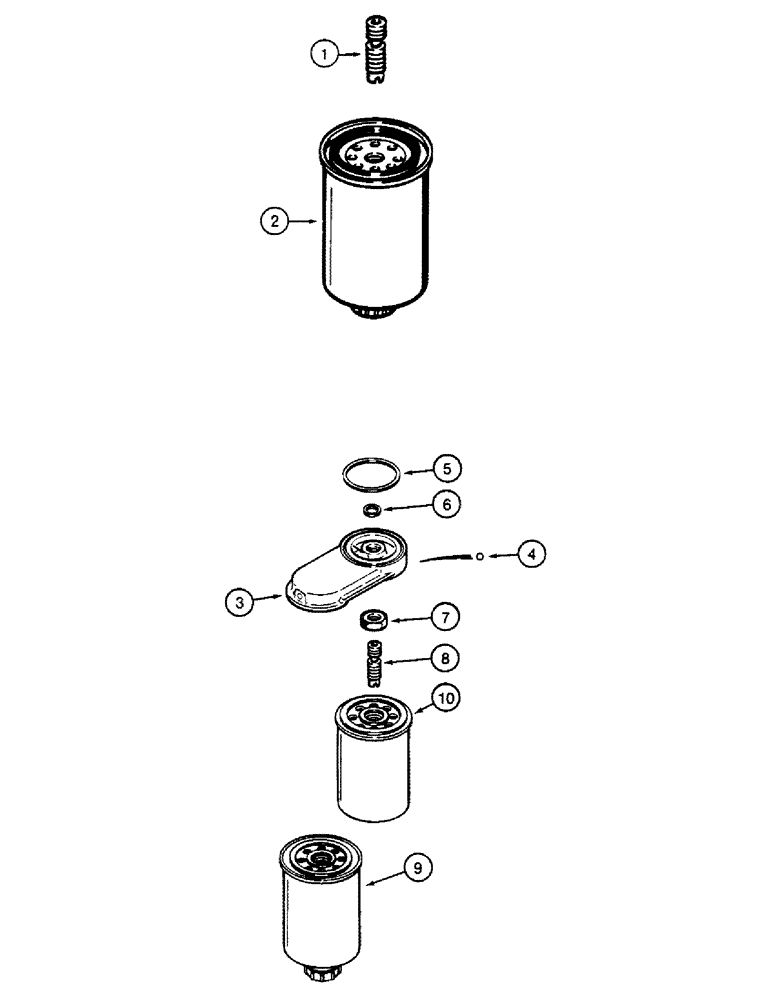 1
2
5
6
4
3
7
8
10
9