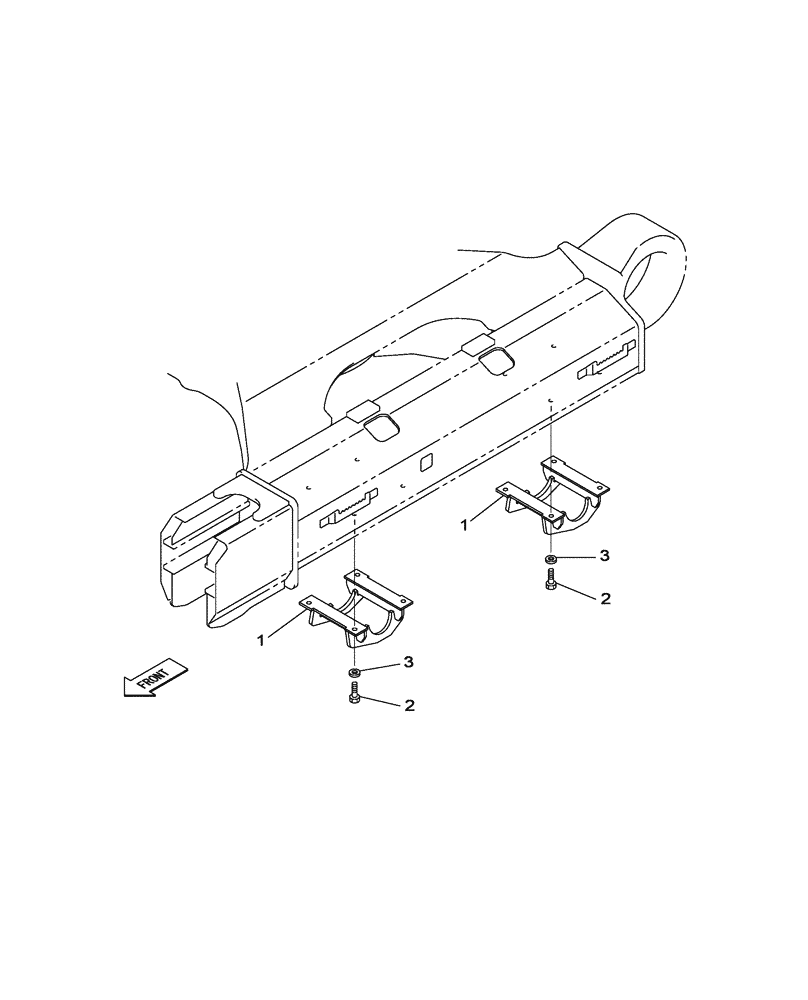 1
3
2
1
3
2
FRONT