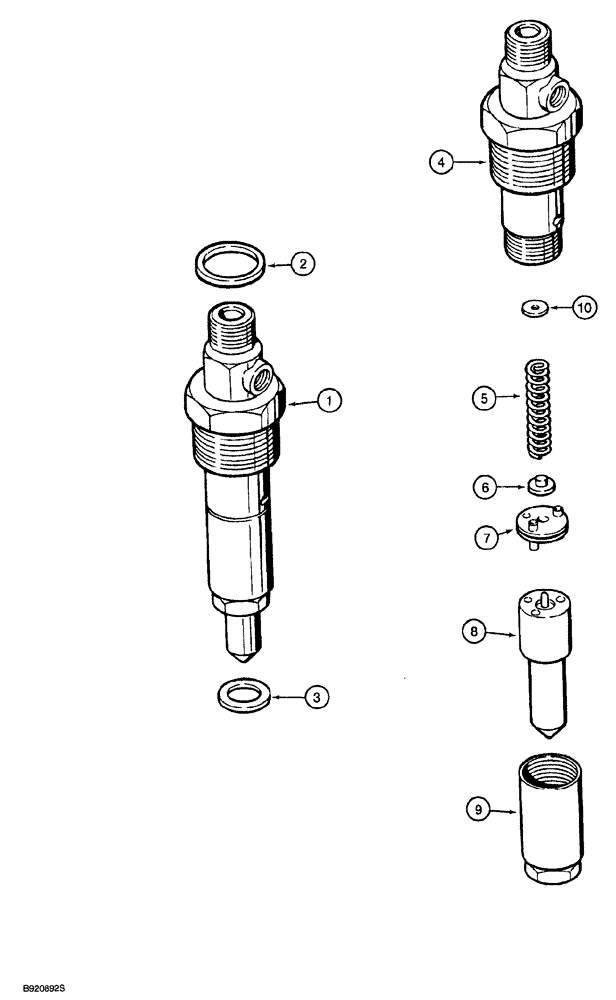 4
2
10
1
5
6
7
8
3
9
B920892S