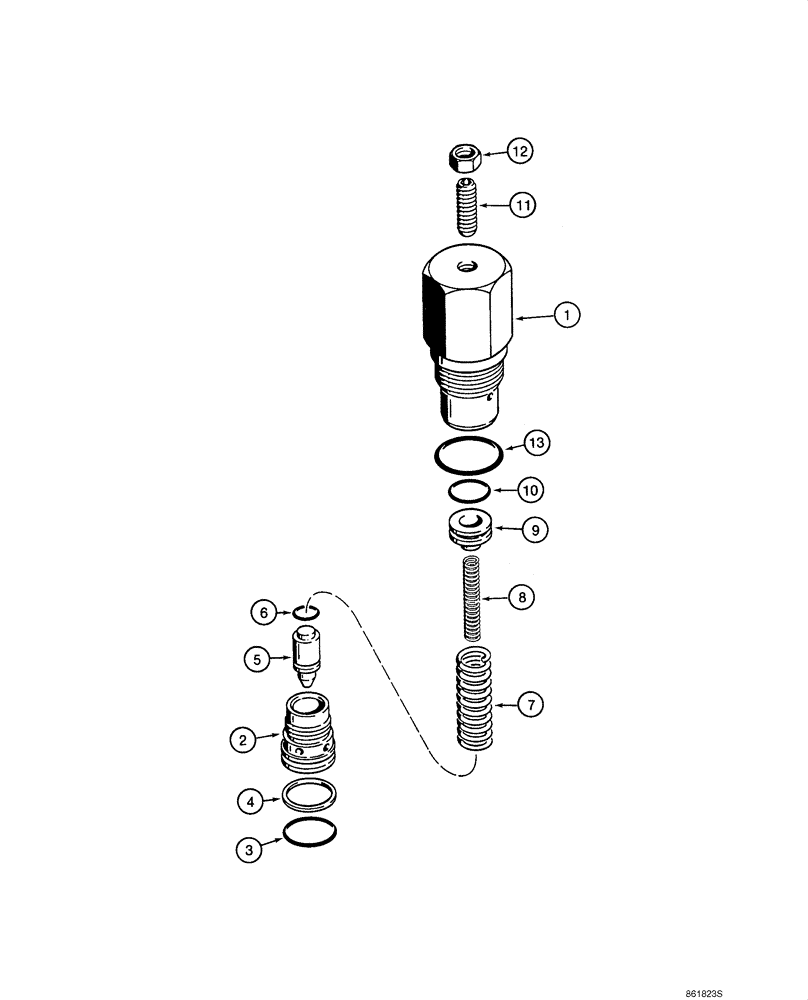 12
11
1
13
10
9
8
6
5
7
2
4
3
861823S