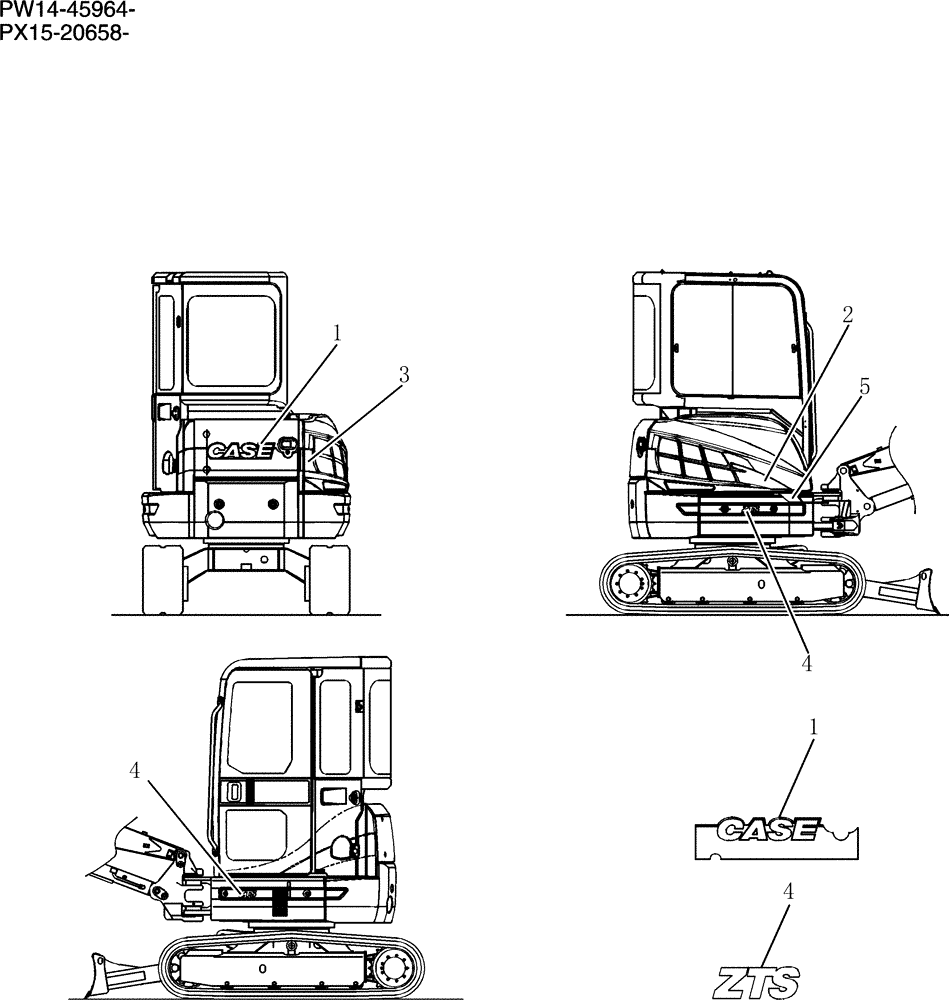 PW14-45964-
PX15-20658-

1
3
CASE

2
5
4

4

1
CASE

4
ZTS