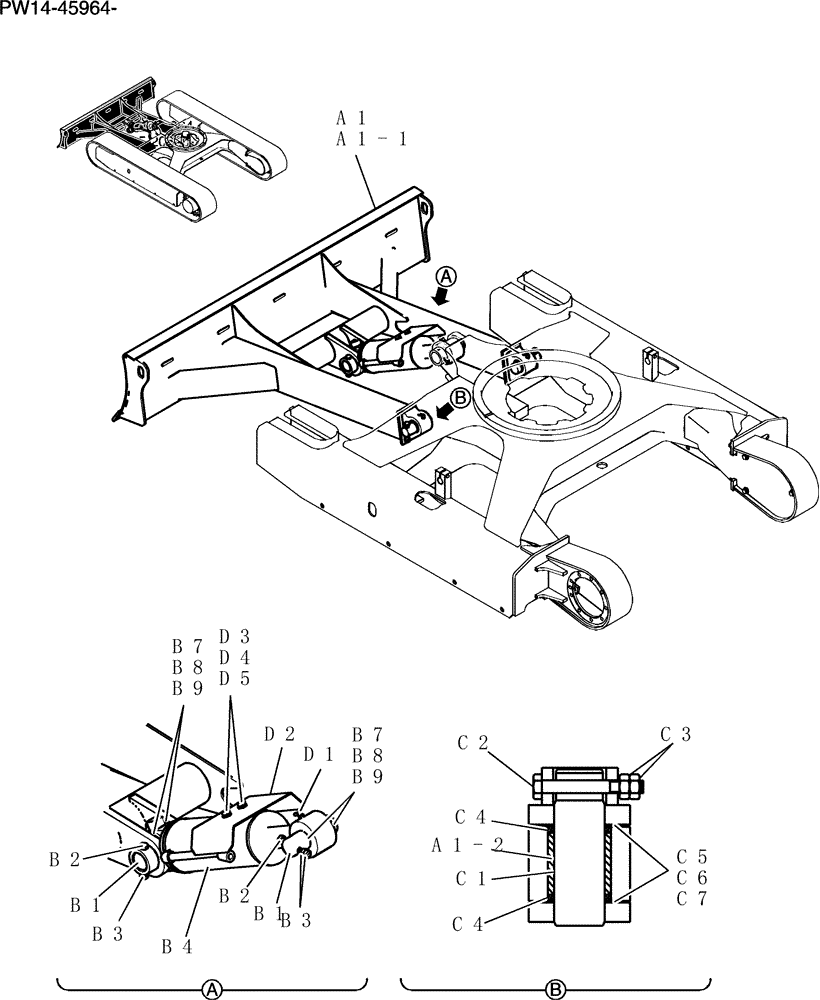 PW14-45964-

A 1
A 1 - 1

A

B

B 7
B 8
B 9
D 3
D 4
D 5
D 2
D 1
B 7
B 8
B 9
B 2
B 1
B 3
B 4
B 2
B 1
B 3

C 2
C 3
C 4
A 1 - 2
C 1
C 4
C 5
C 6
C 7

A

B