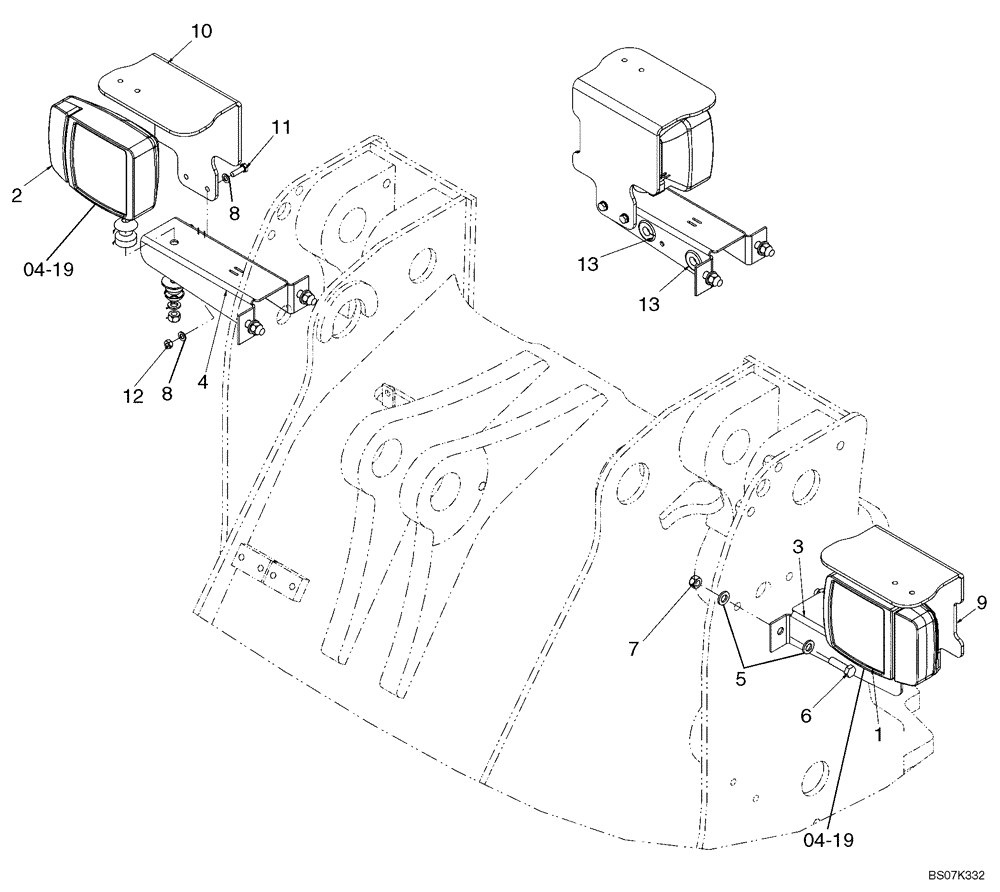 10
11
2
8
04-19
13
13
12
8
4
3
9
7
5
6
1
04-19
BS07K332