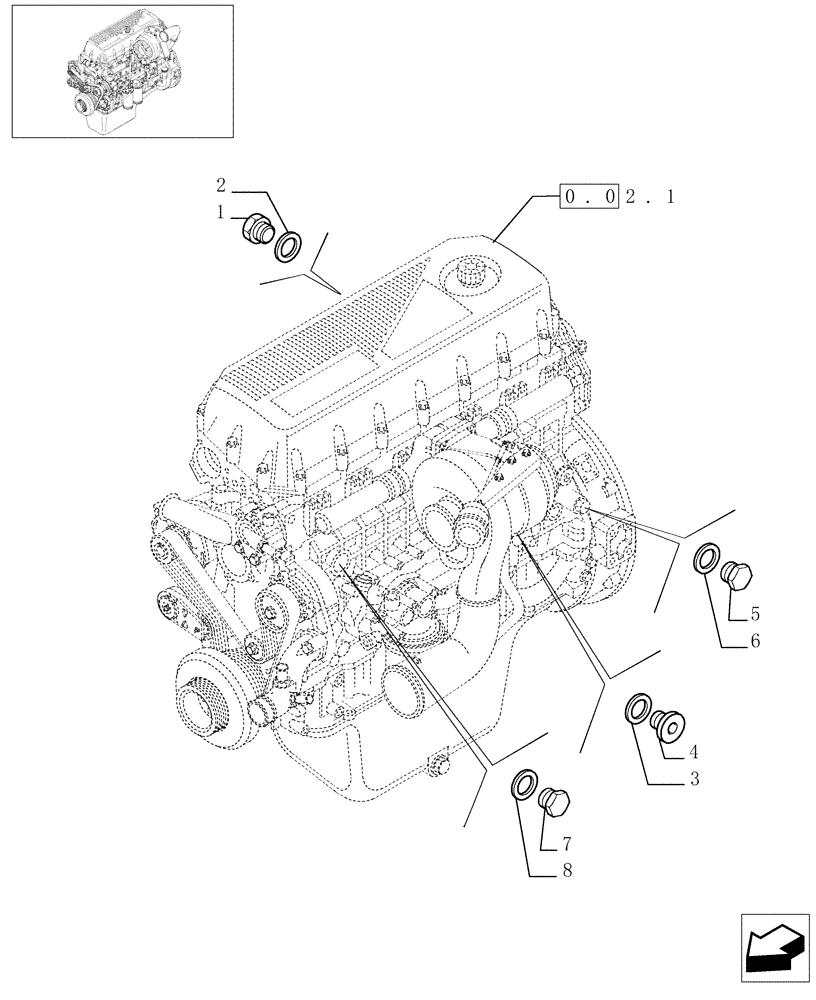 2
1
0 . 0 2 . 1
5
6
4
3
7
8