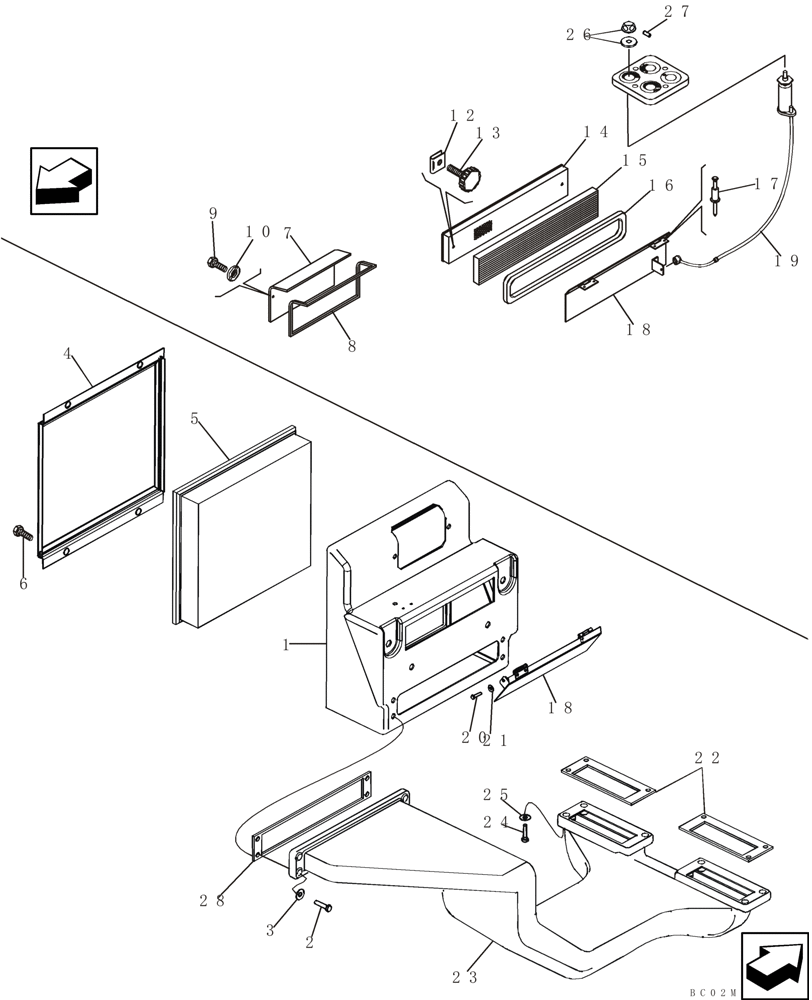 27
26
12
13
14
15
16
17
19
18
9
10
7
8
4
5
6
1
18
20
21
22
25
24
28
3
2
23
BC02M