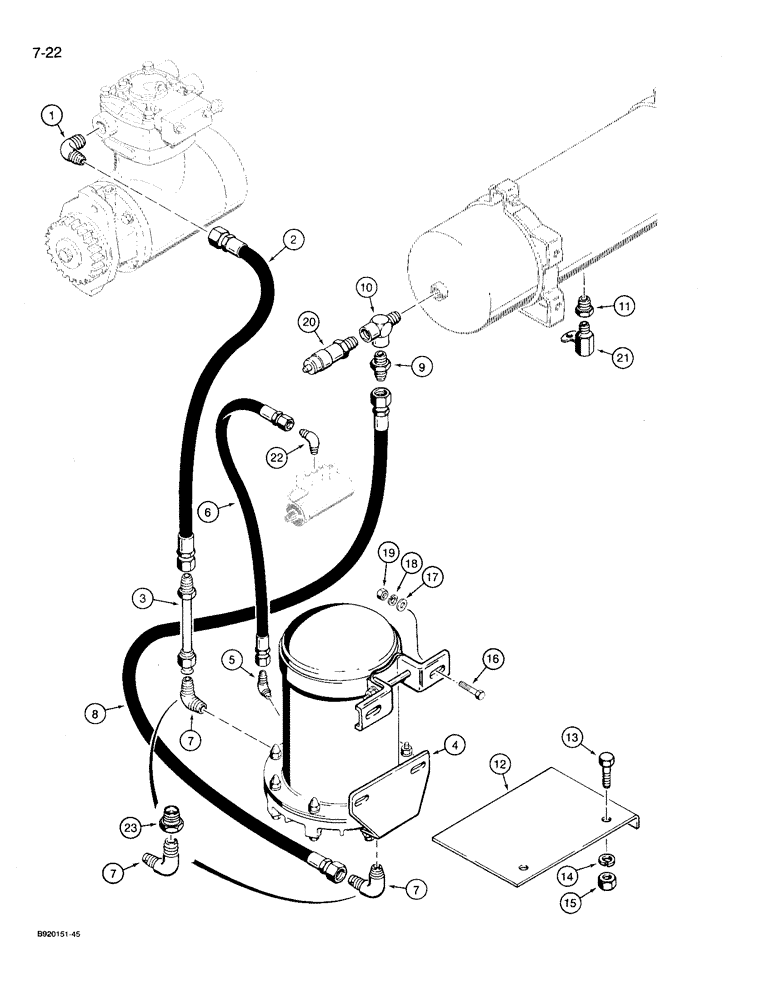 7-22

1
2
10
11
20
9
21
22
6
19
18
17
3
5
16
8
7
4
13
12
23
7
7
14
15

B920151-45