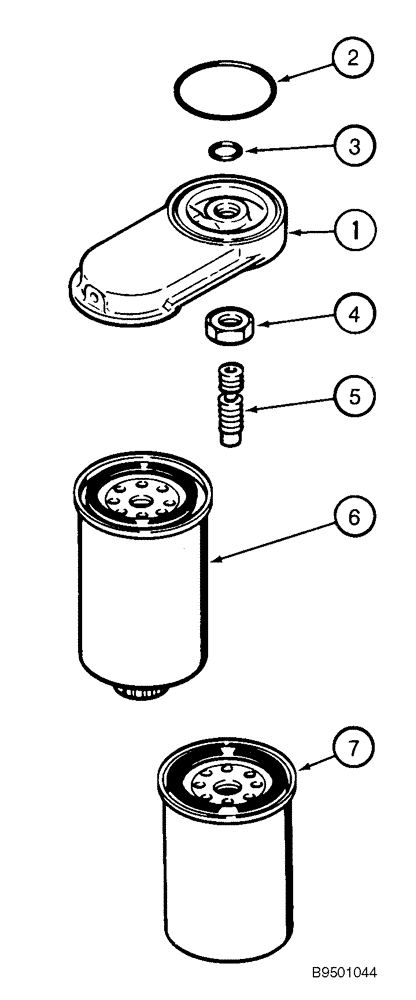 2
3
1
4
5
6
7
B9501044