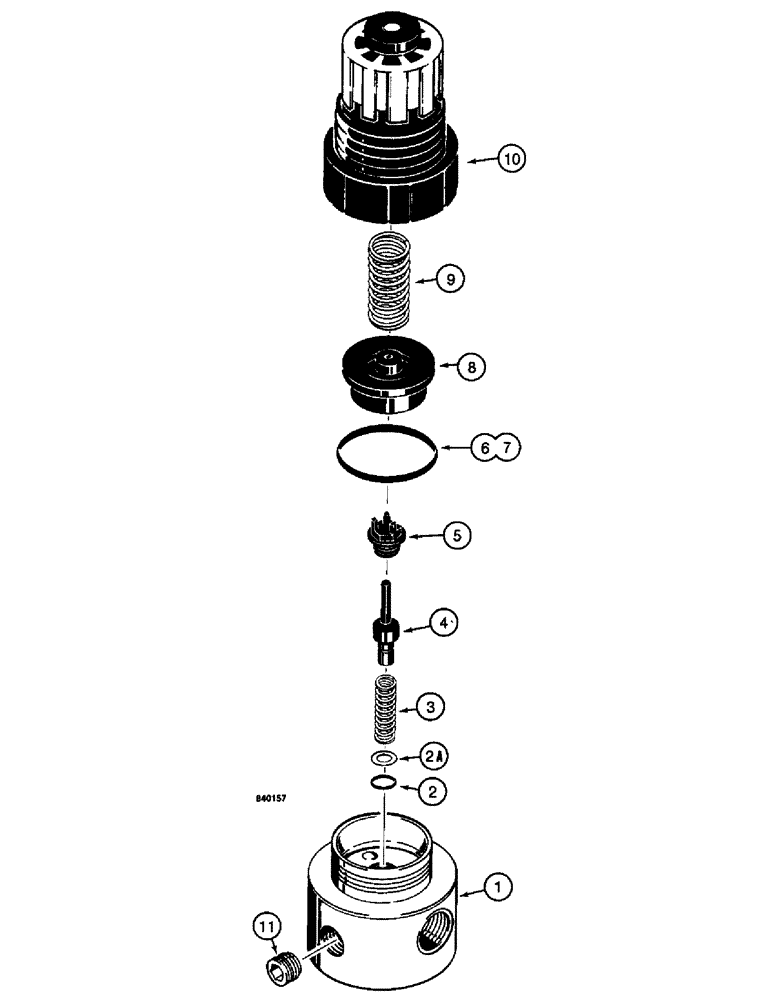 10
9
8
6 7
5
4
3
2A
2
840157
1
11