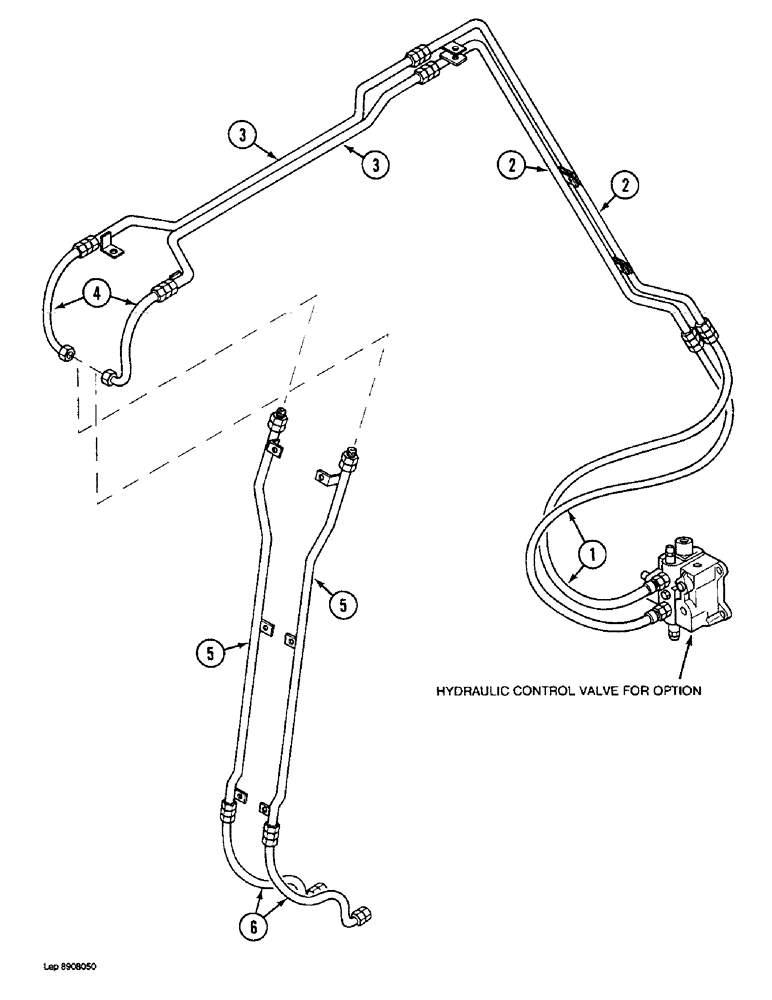 3
3
2
2
4
5
5
1
HYDRAULIC CONTROL VALVE FOR OPTION
6
Lep 8908050