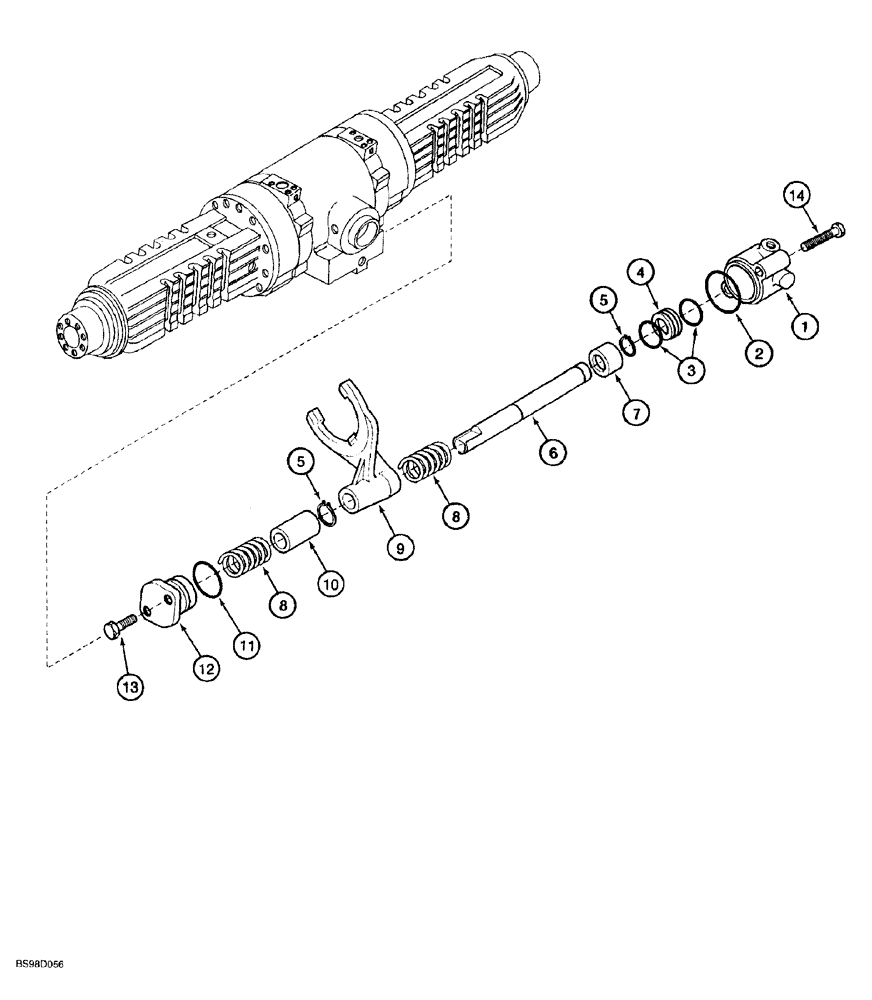 14
4
5
1
2
3
7
6
5
8
9
10
8
11
12
13
BS98D056