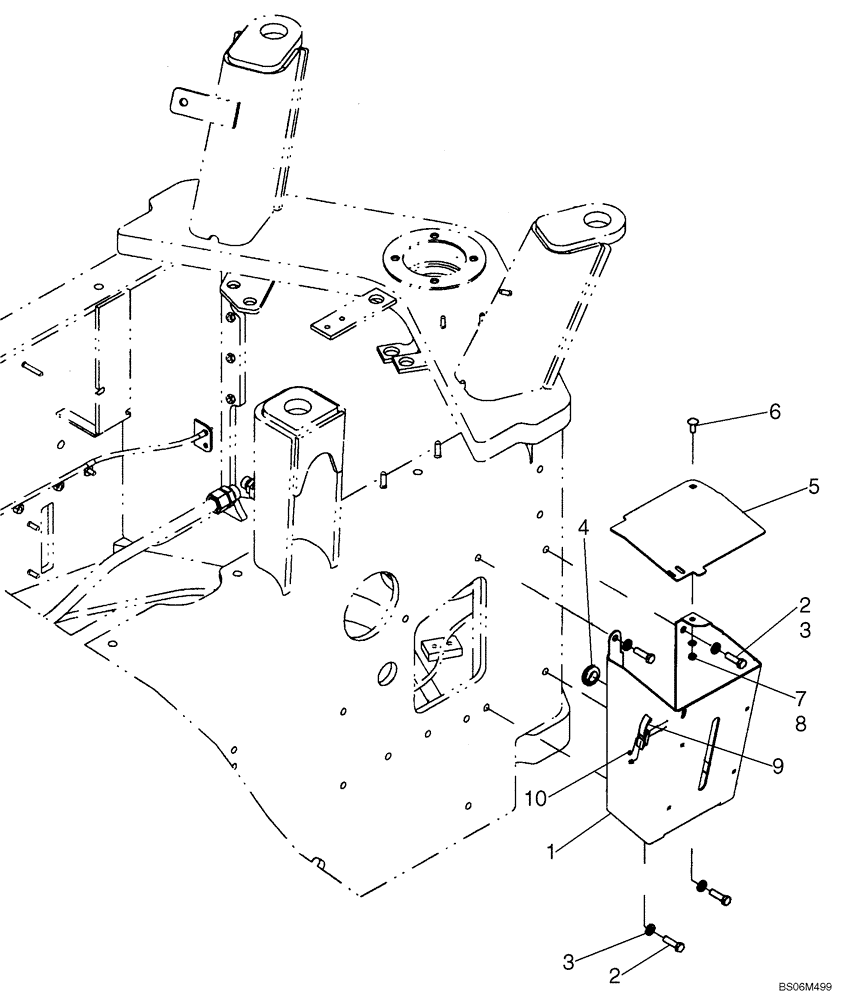 6
5
4
2
3
7
8
9
10
1
3
2
BS06M499