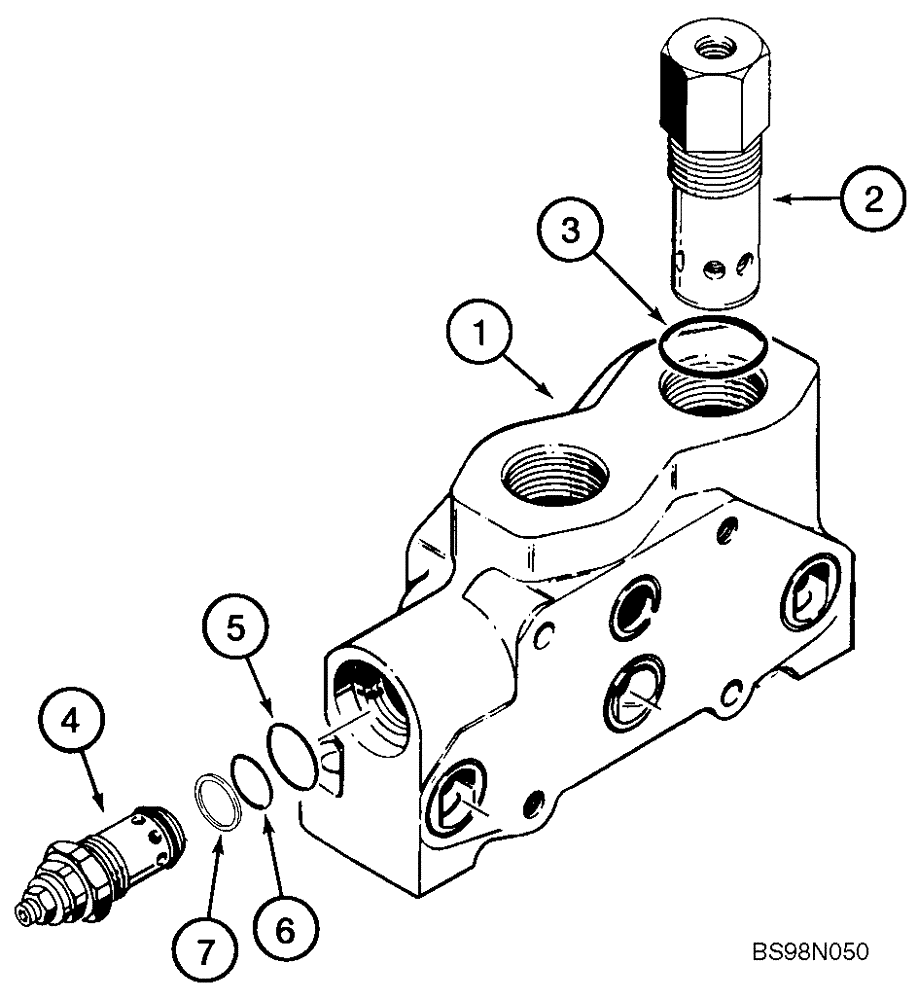 2
3
1
5
4
7
6
BS98N050