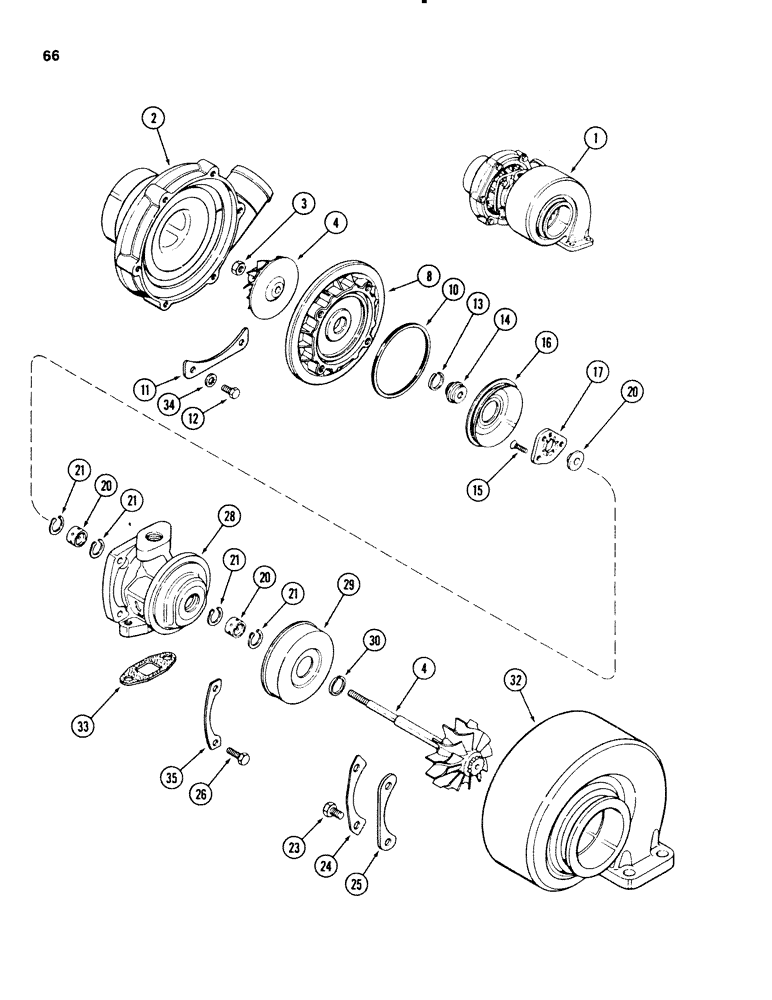 66

2
1
3
4
8
10
13
14
16
17
20
11
34
12
15
21
20
21
28
21
20
21
29
30
4
32
33
35
26
23
24
25