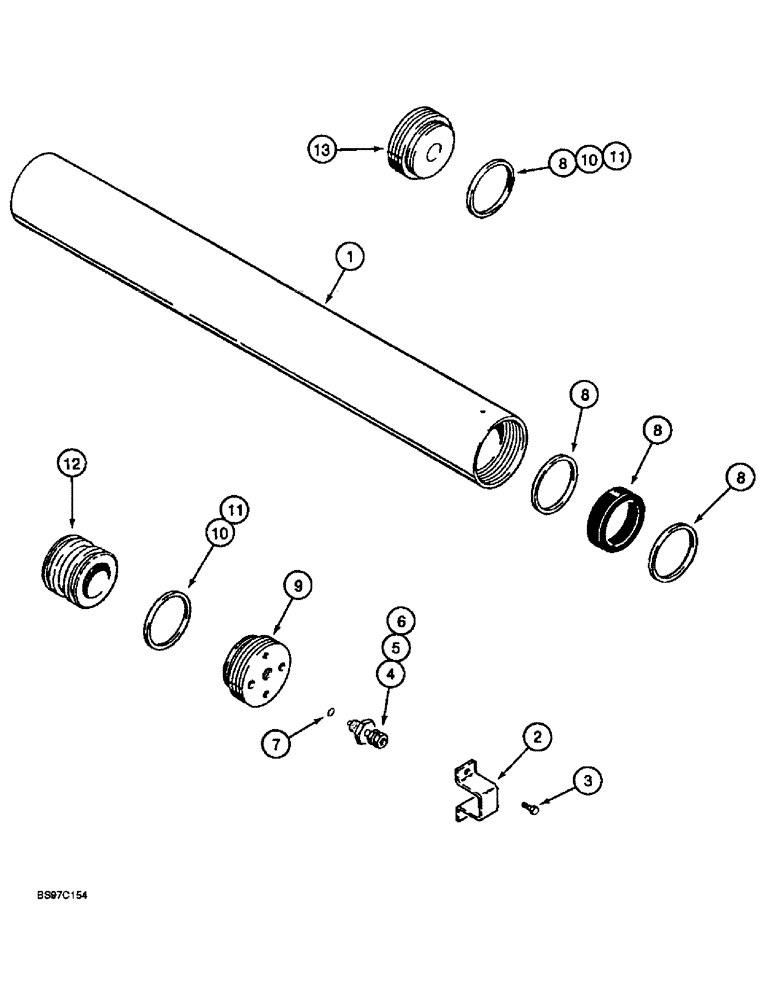 13
8 10 11
1
8
8
8
12
11
10
9
6
5
4
7
2
3
BS97C154