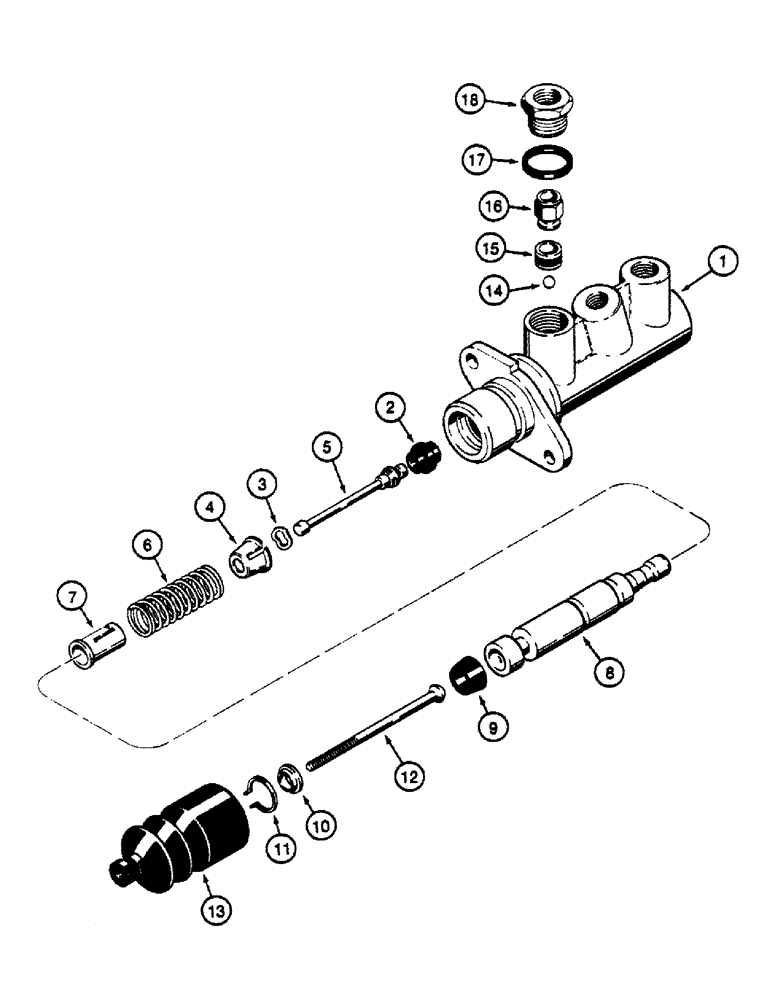 18
17
16
15
14
1
2
5
3
4
6
7
8
9
12
10
11
13