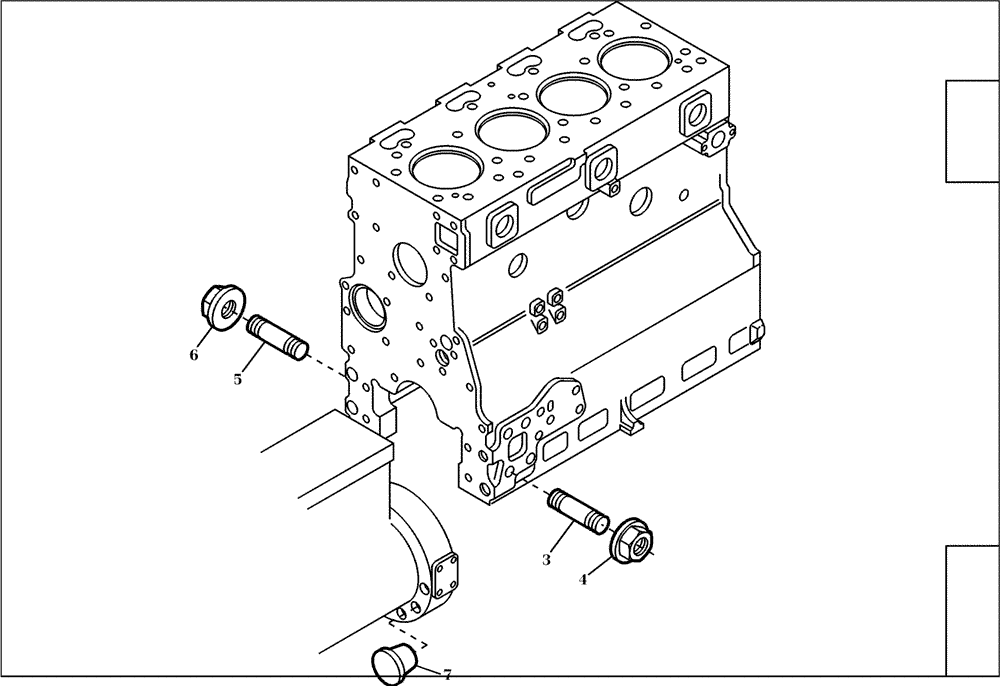 6
5
3
4
7