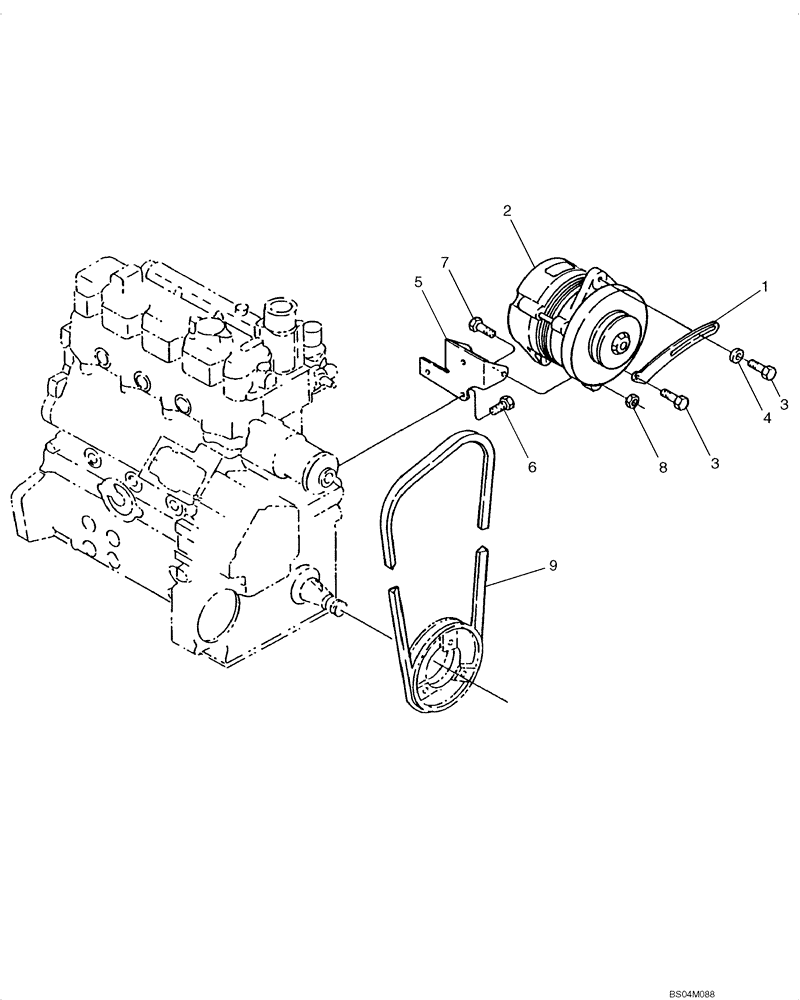 2
7
5
1
4
3
8
3
6
9
BS04M088