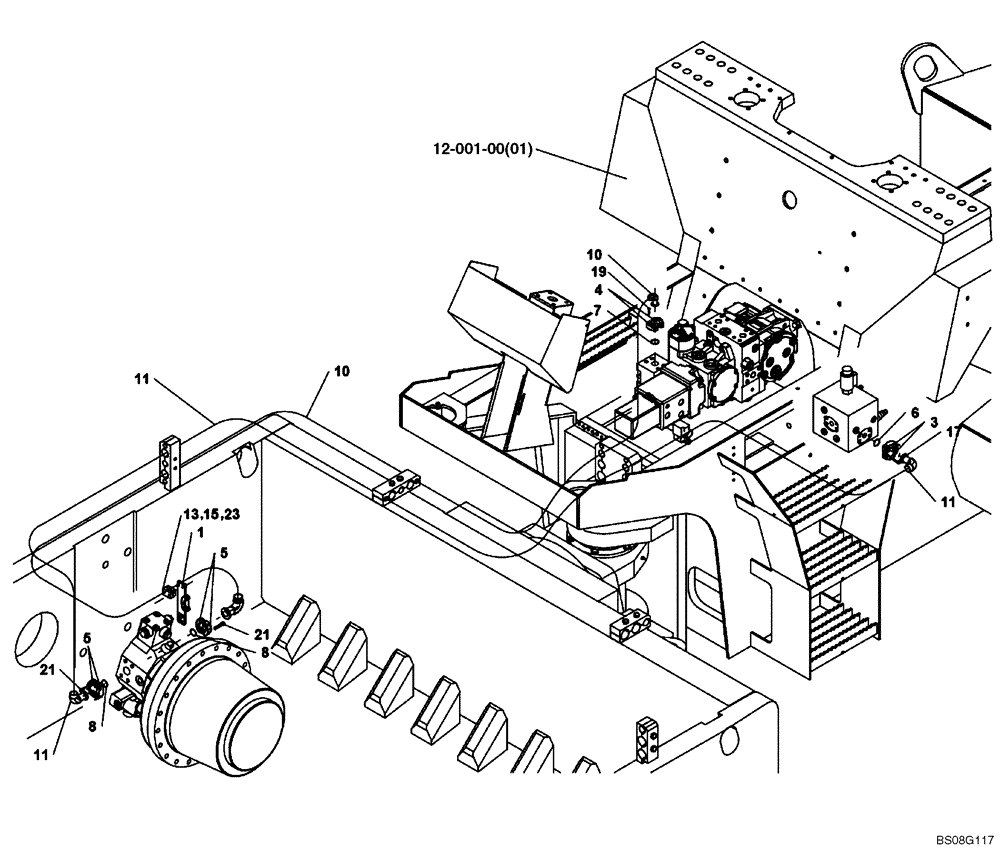 12-001-00(01)

10
19
4
7

11
10

6
3
17
11

13,15,23
1
5
21
8

5
21
8
11

BS08G117