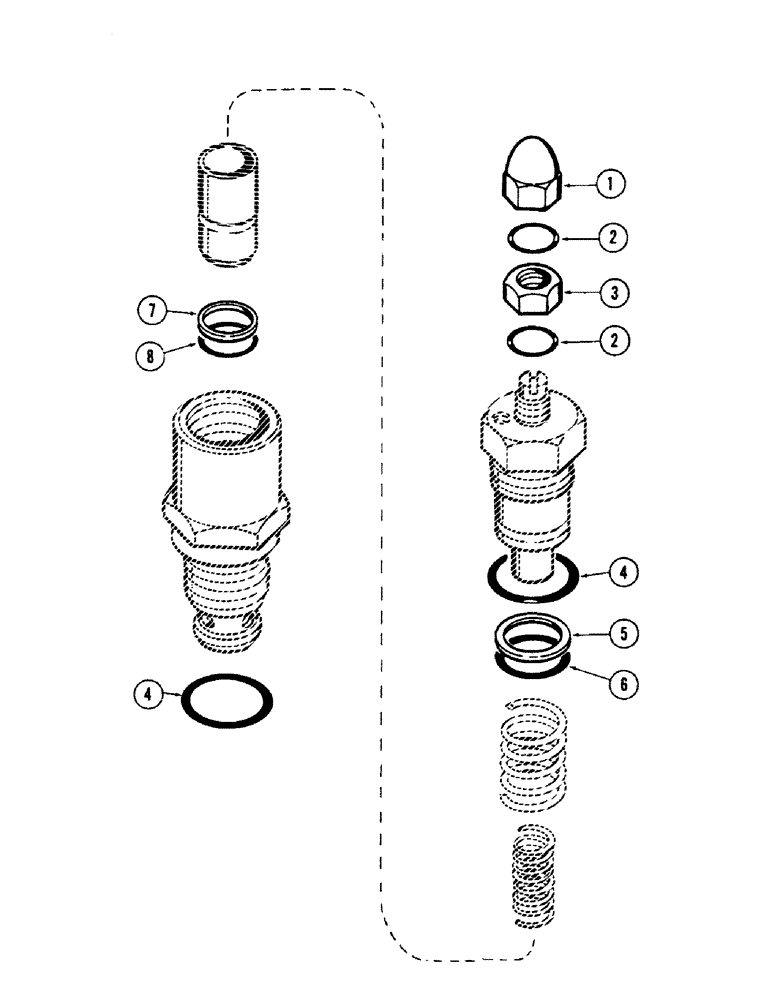 7
8
4
1
2
3
2
4
5
6