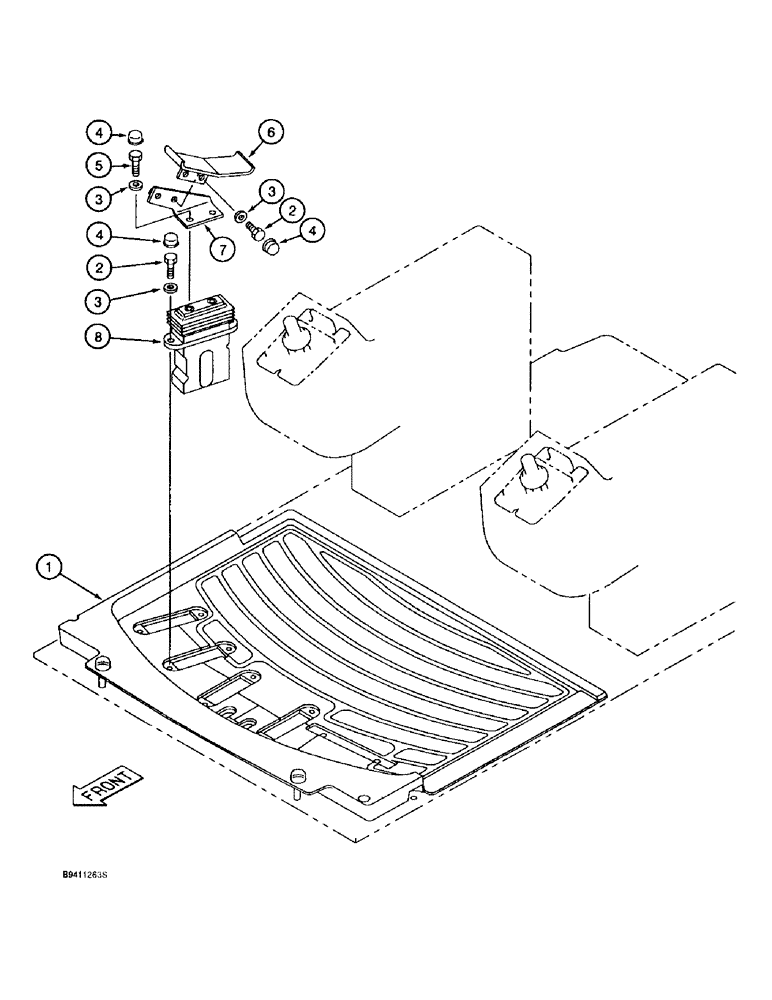 4
6
5
3
3
2
4
7
4
2
3
8
1
FRONT
B9411263S