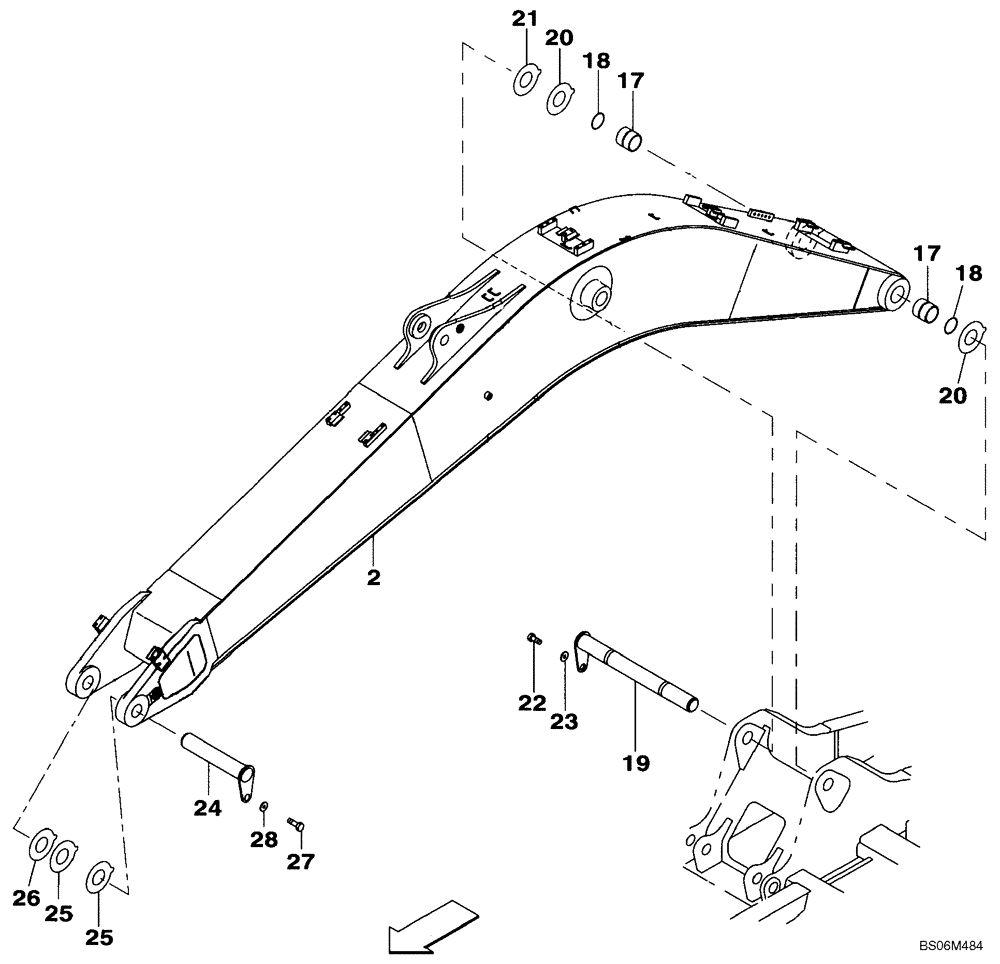 21
20
18
17
17
18
20
2
22
23
19
24
28
27
26
25
25
BS06M484