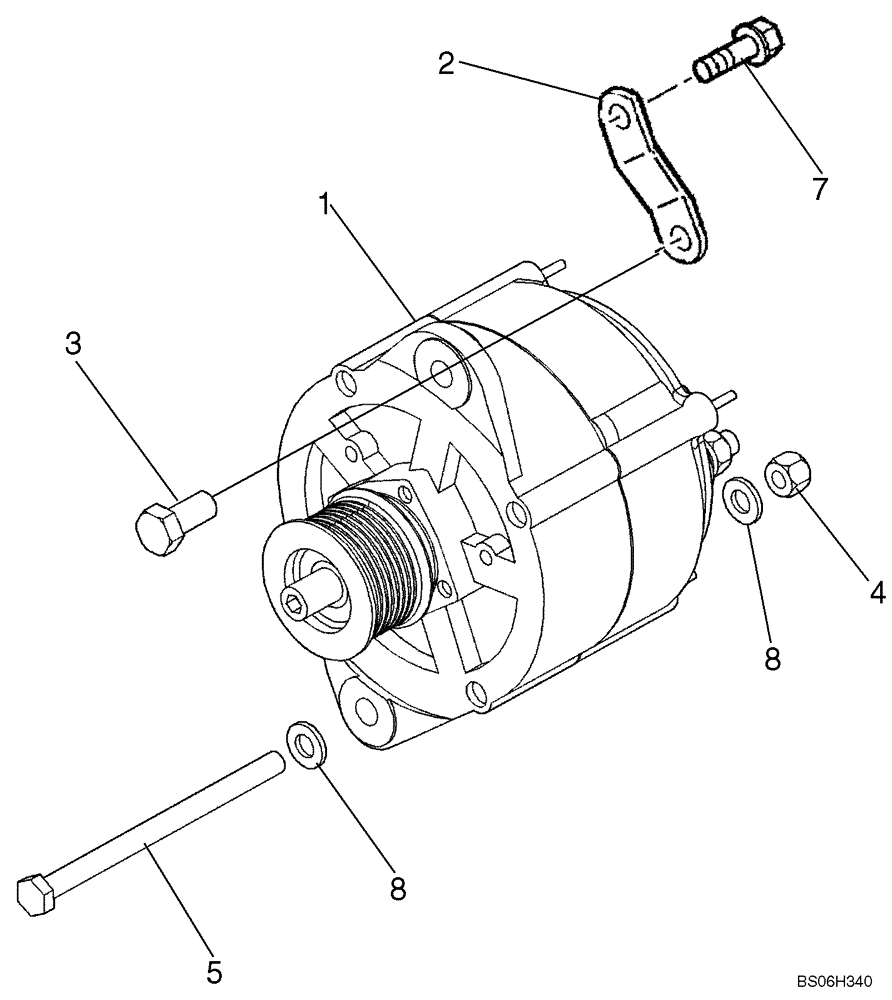 2
7
1
3
4
8
8
5
BS06H340