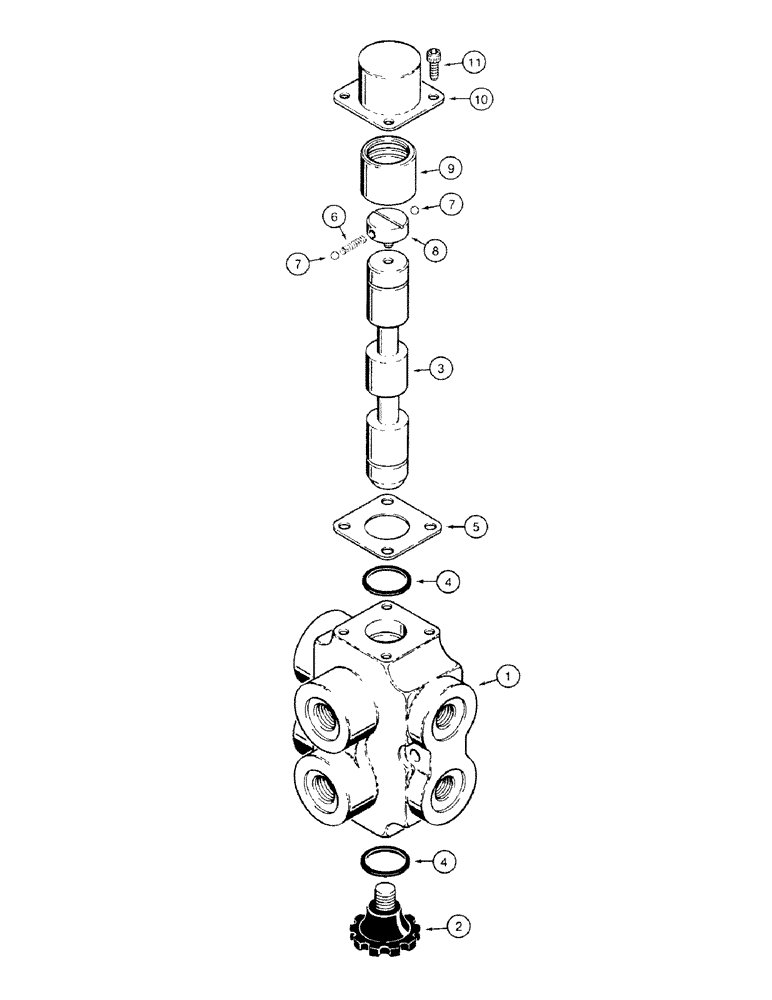 11
10
9
7
6
8
7
3
5
4
1
4
2