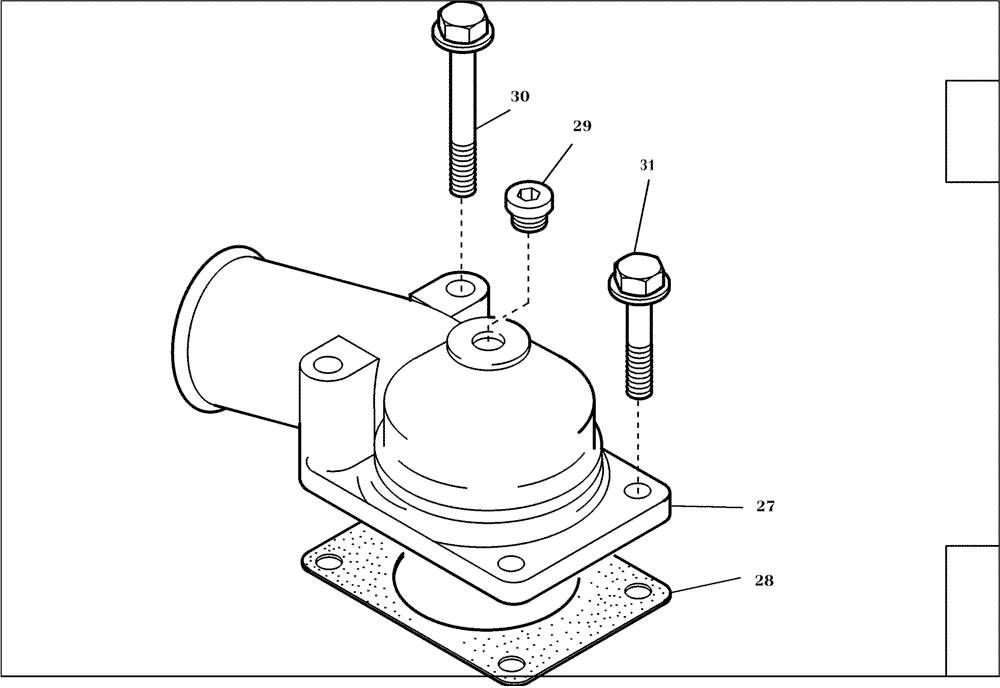 30

29

31

27

28