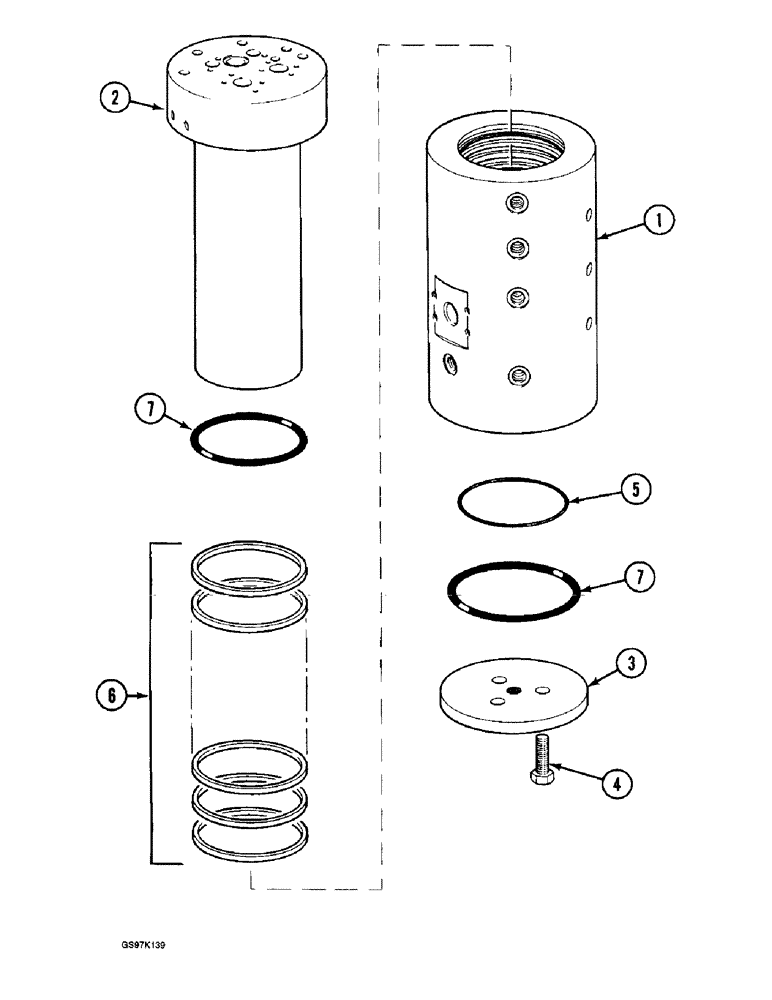 2

1

7

5

7

6

3

4

GS97K139