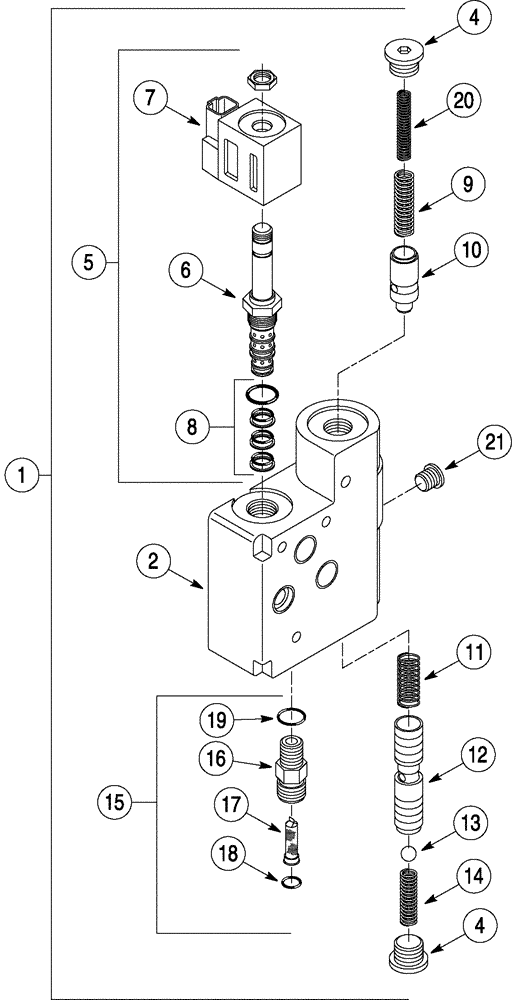 4
7
20
9
5
6
10
8
21
1
2
11
19
16
12
15
17
13
18
14
4