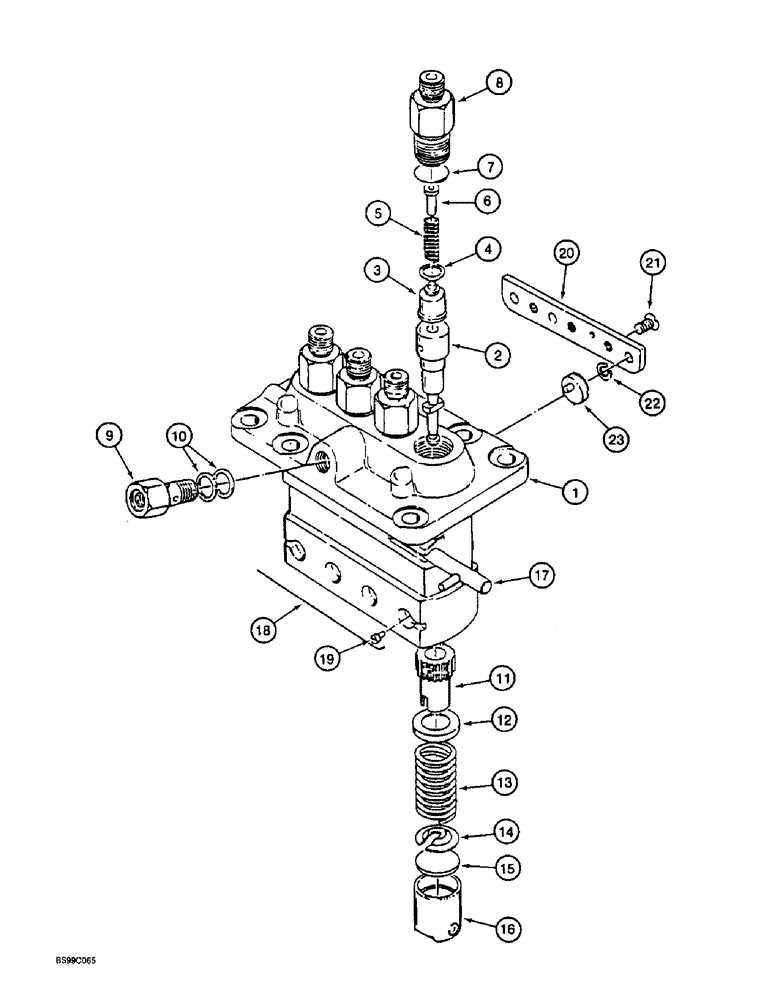 8
7
6
5
4
3
20
21
2
22
23
9
10
1
17
18
19
11
12
13
14
15
16
BS99C065