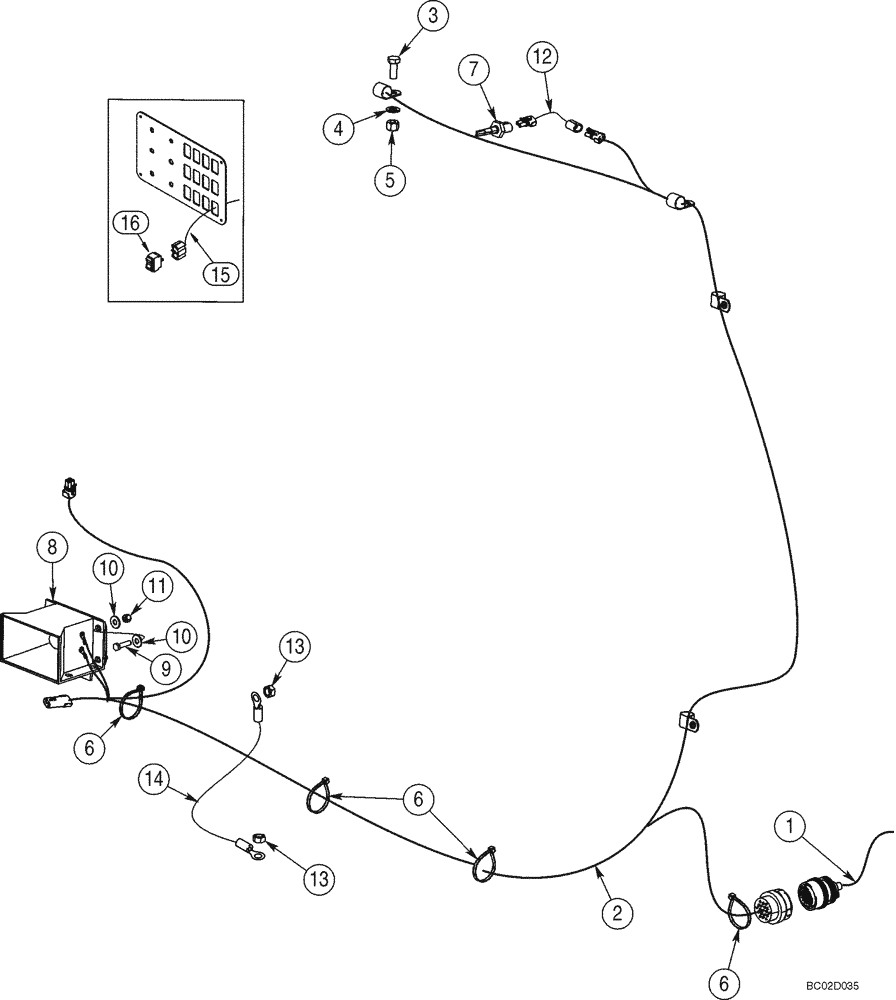 3
7
12
4
5
16
15
8
10
11
10
9
13
6
14
6
13
2
1
6
BC02D035