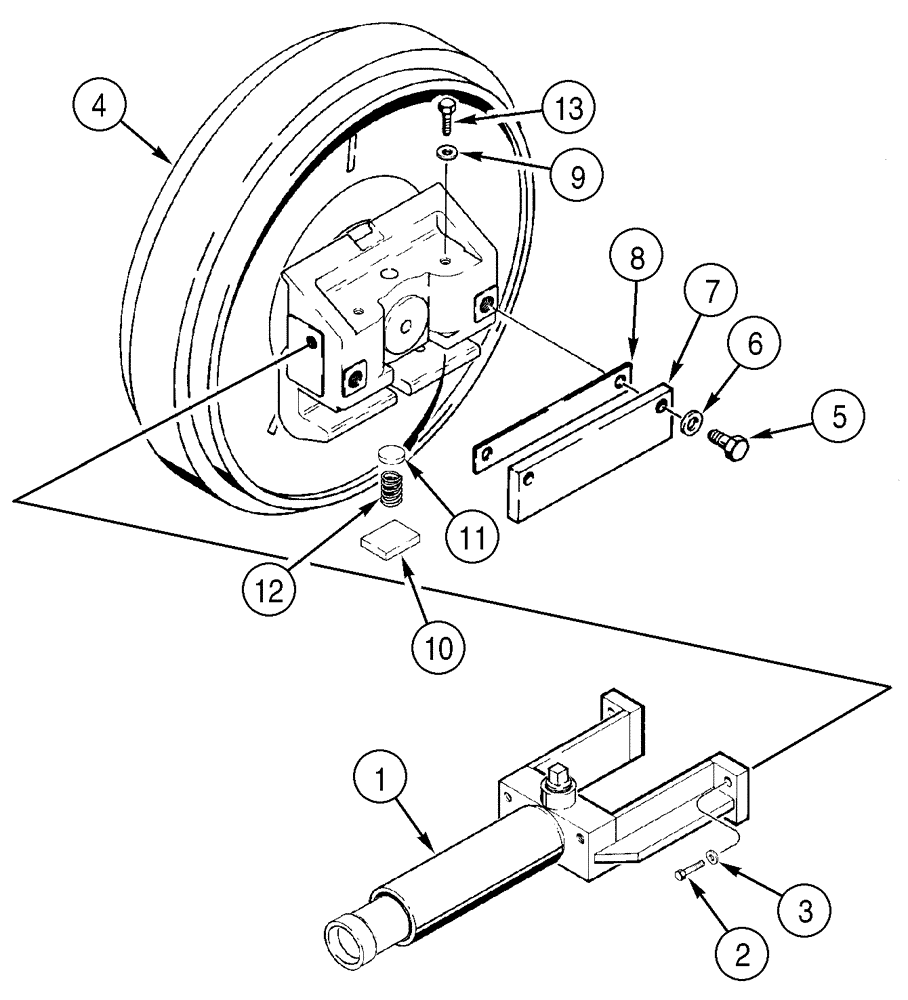 4
13
9
8
7
6
5
11
12
10
1
3
2