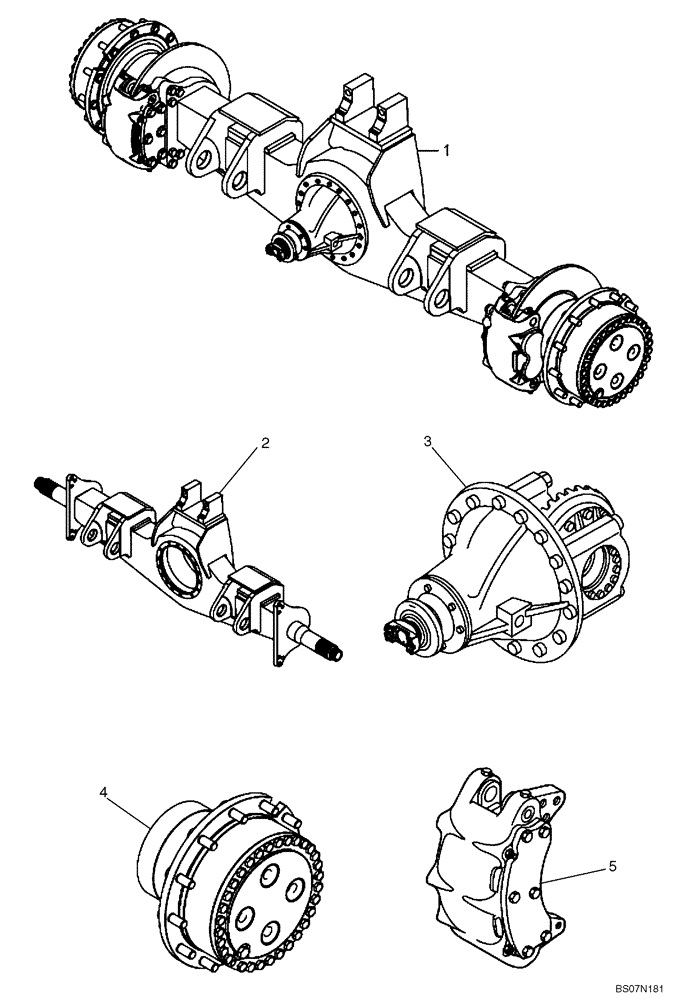 1
2
3
4
5
BS07N181