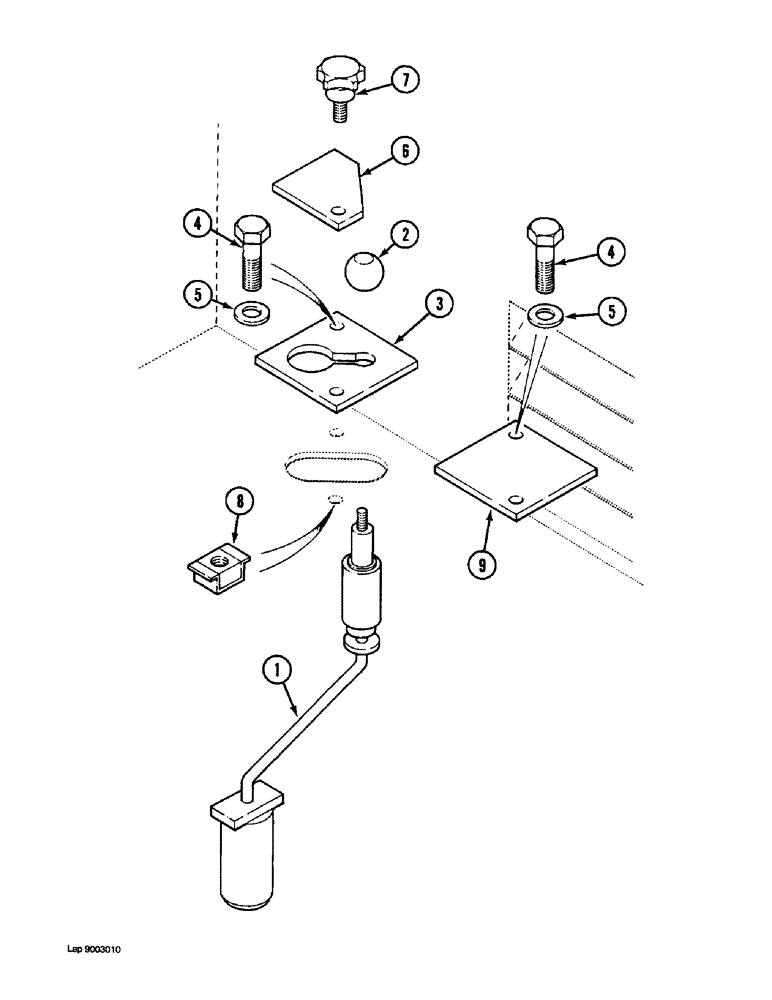 7
6
4
2
4
5
3
5
8
9
1
Lep 9003010