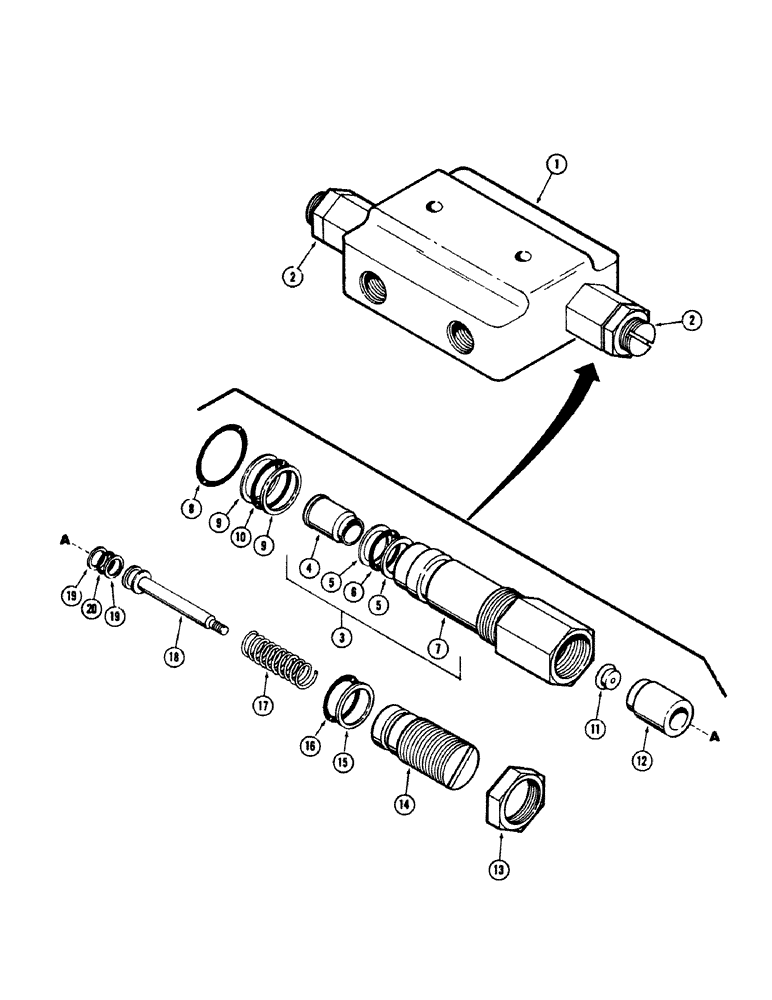 1
2
2
8
9
10
9
4
5
6
5
3
7
A
19
20
19
18
17
16
15
14
13
11
12
A