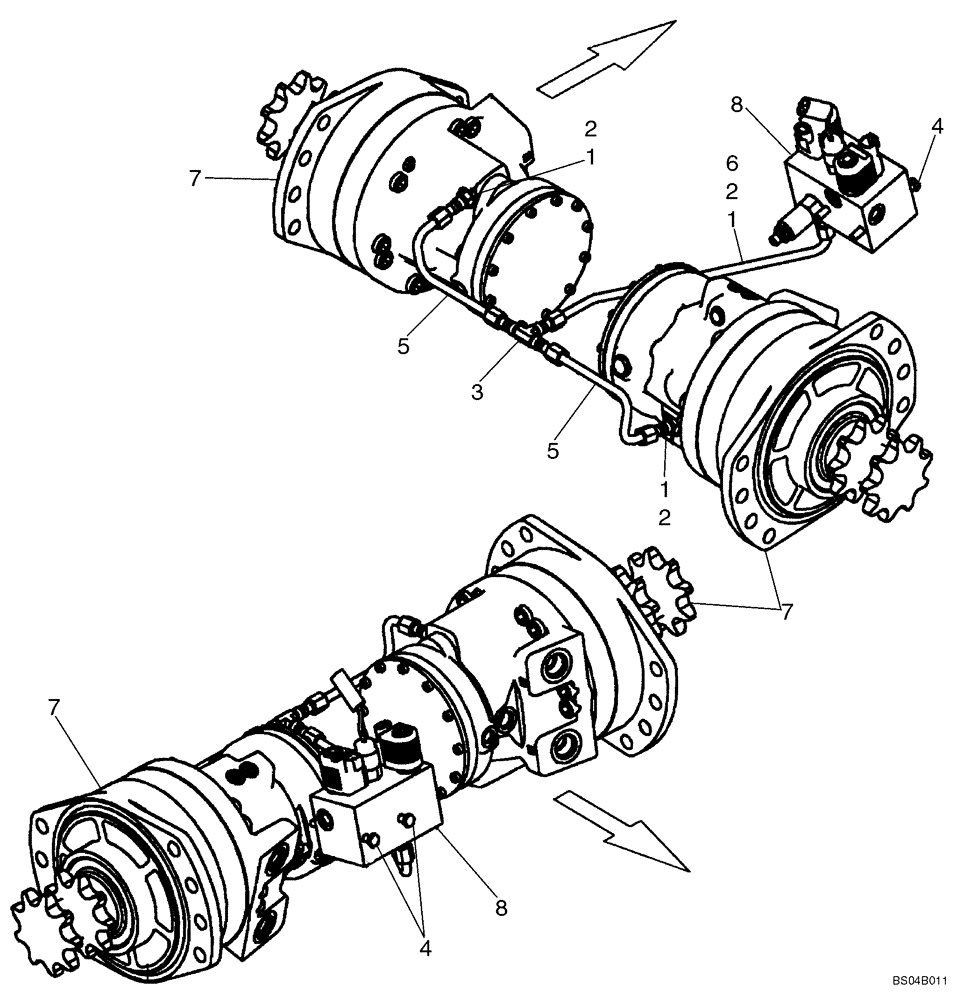 2
1
7
8
4
6
2
1
5
3
5
1
2
7
7
8
4
BS04B011