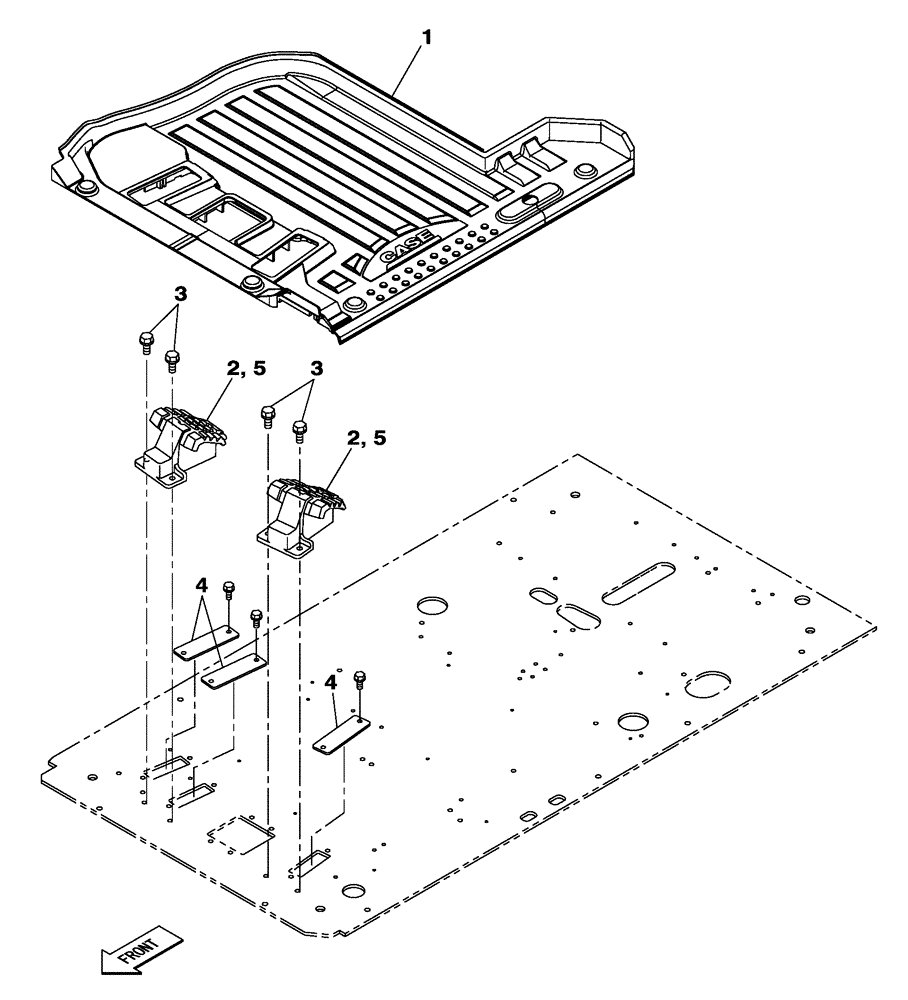 1

CASE

3

2, 5

3

2, 5

4

4

FRONT