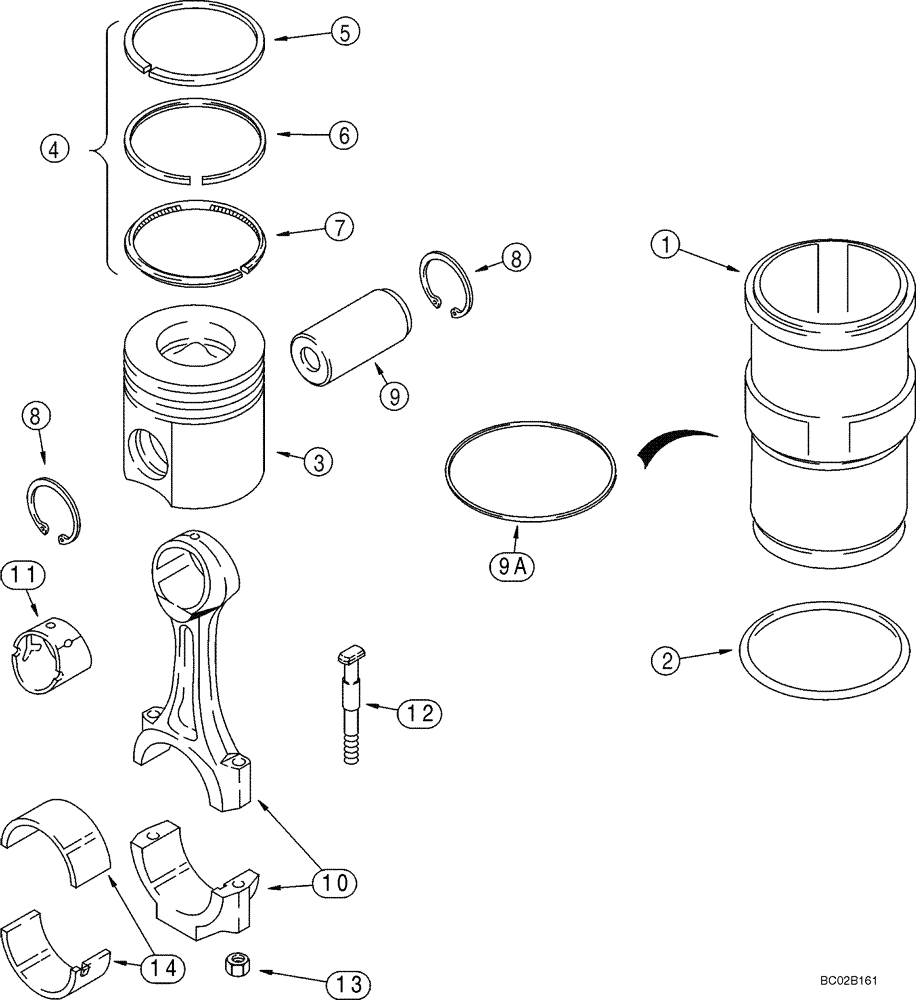 5
4
6
7
8
1
9
8
3
9A
11
2
12
10
14
13
BC02B161