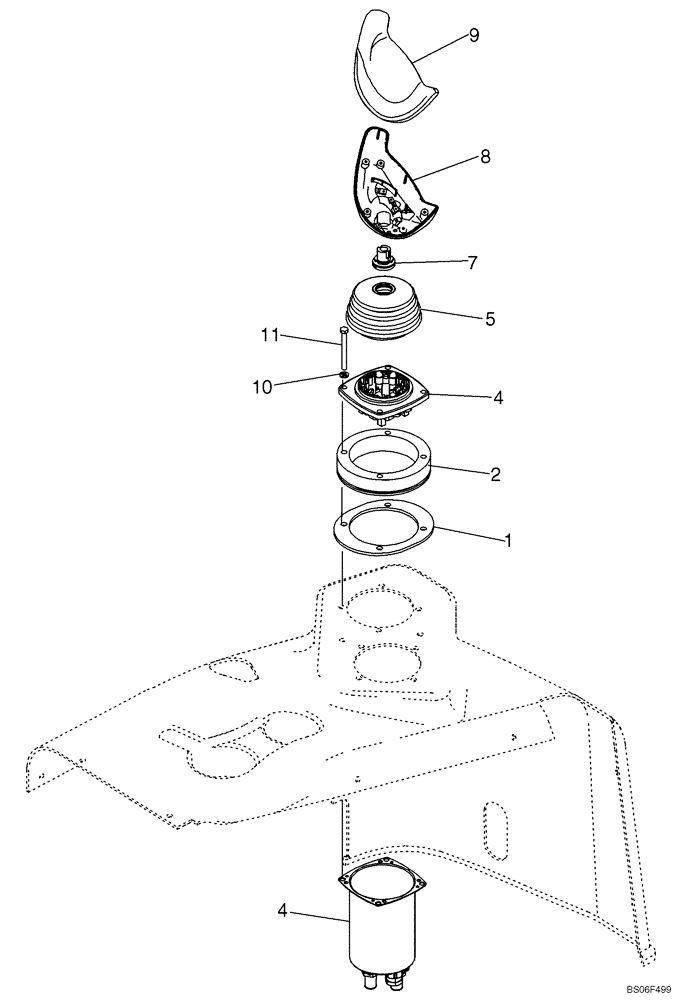 9
8
7
5
11
10
4
2
1
4
BS06F499