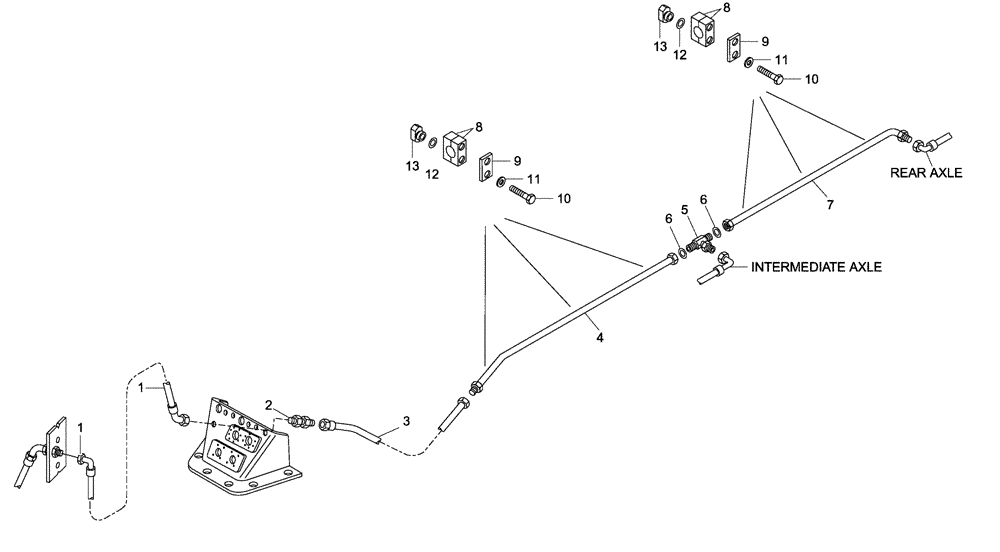 8
13
12
9
11
10
8
13
12
9
11
10
REAR AXLE
7
6
5
6
INTERMEDIATE AXLE
4
1
2
3
1