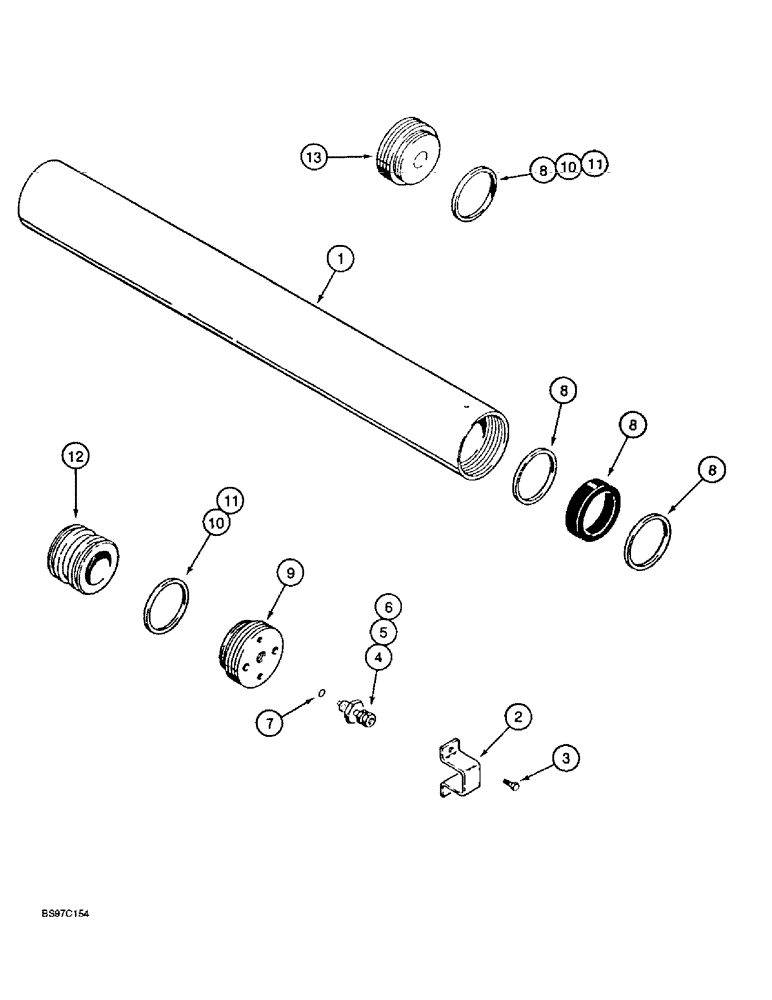 13
8 10 11
1
8
8
8
12
11
10
9
6
5
4
7
2
3
BS97C154