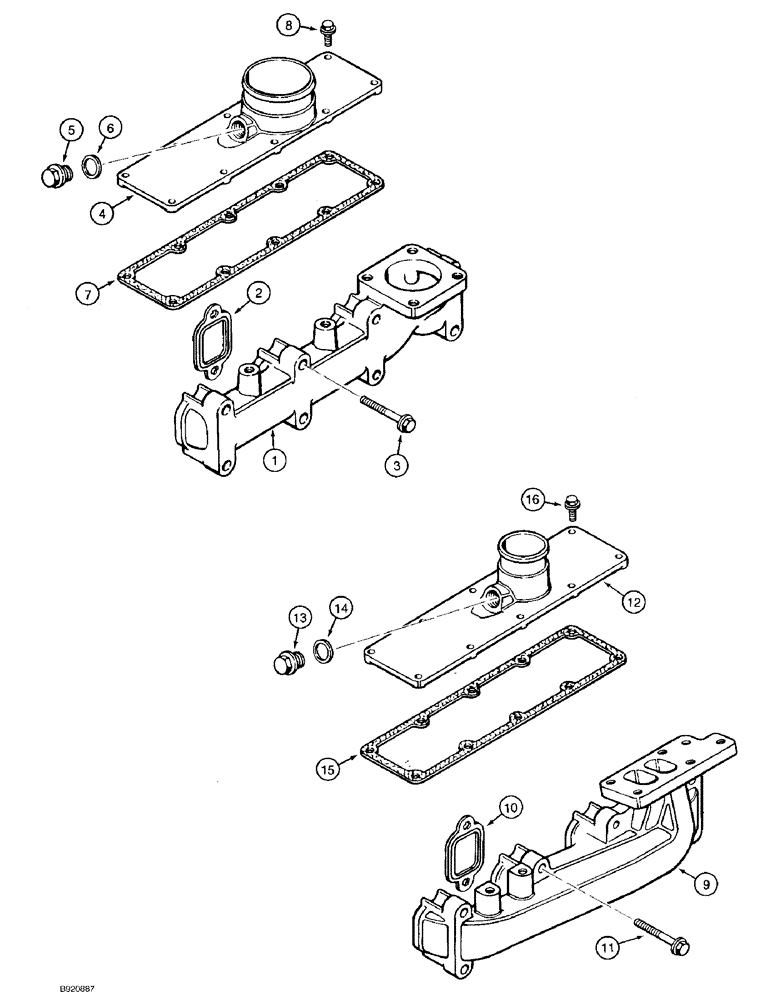 8
5
6
4
7
2
1
3
16
12
13
14
15
10
9
11
B920887