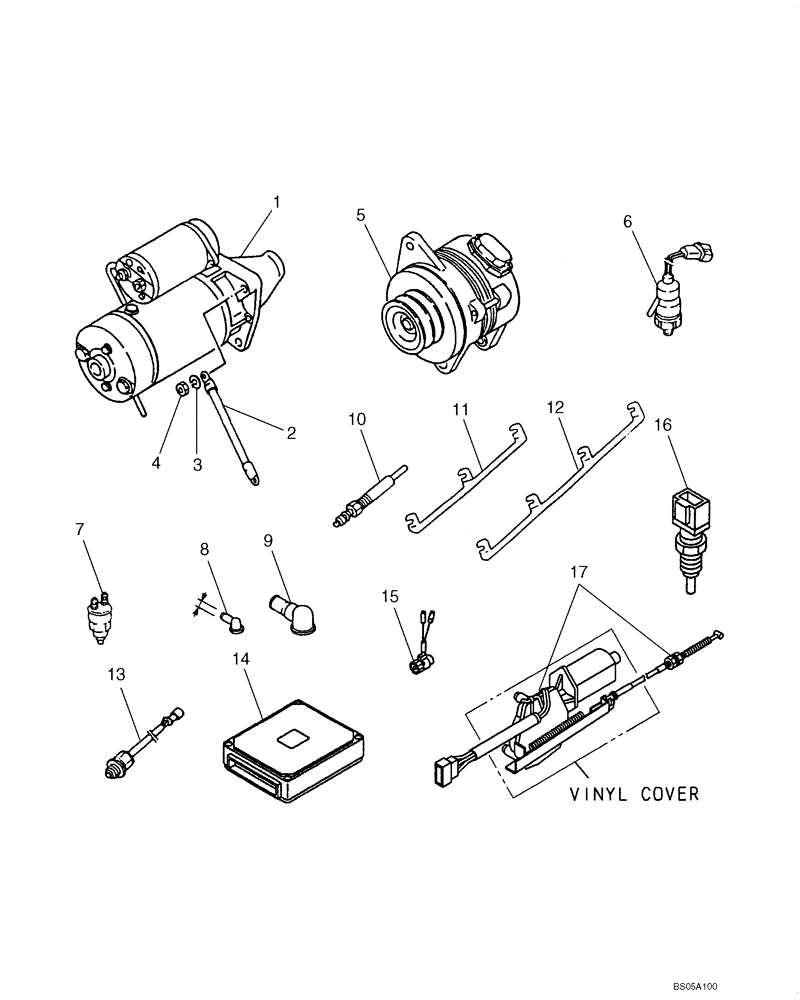 1
5
6
4
3
2
10
11
12
16
7
8
9
15
17
13
14
VINYL COVER
BS05A100