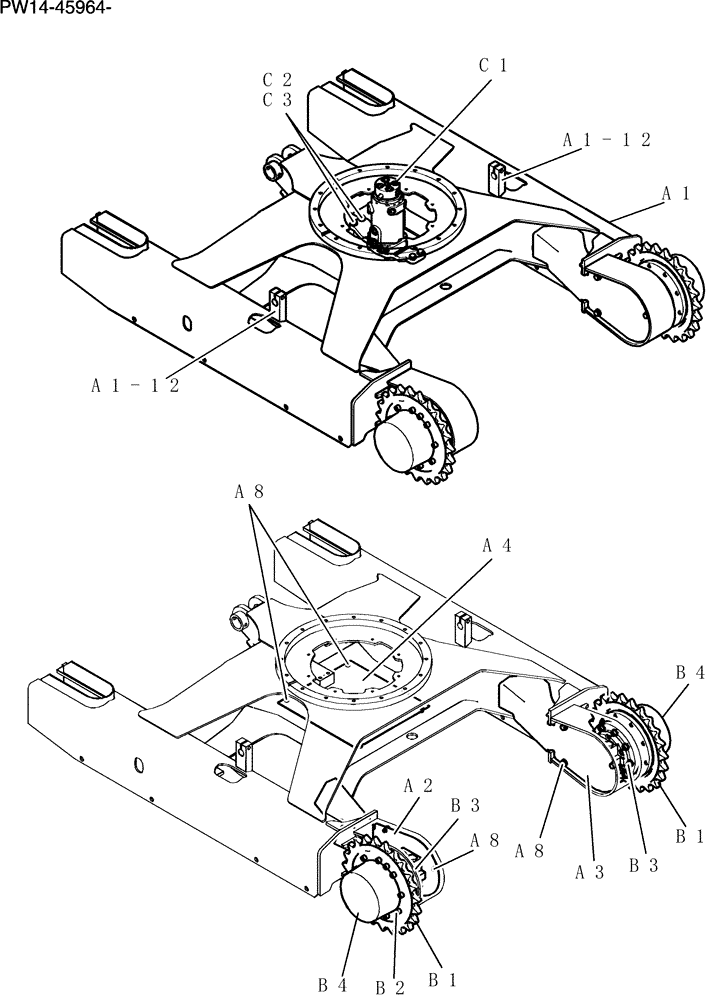 PW14-45964-

C 2
C 3
C 1
A 1 - 1 2
A 1
A 1 - 1 2

A 8
A 4
B 4
A 2
B 3
A 8
A 8
A 3
B 3
B 1
B 4
B 2
B 1